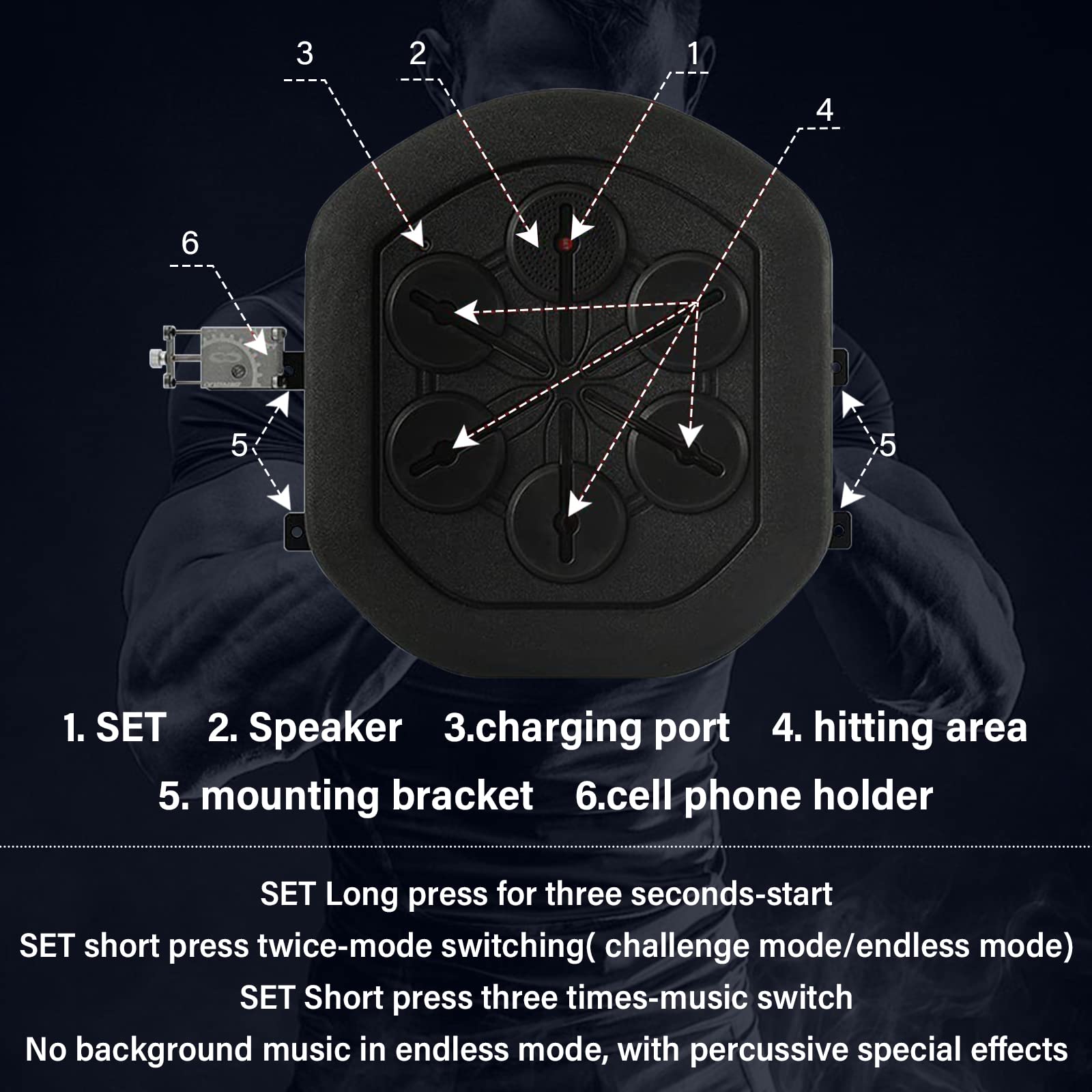 3
2
1
4
6
5
5

1. SET 2. Speaker 3.charging port 4. hitting area
5. mounting bracket 6.cell phone holder

SET Long press for three seconds-start
SET short press twice-mode switching( challenge mode/endless mode)
SET Short press three times-music switch
No background music in endless mode, with percussive special effects