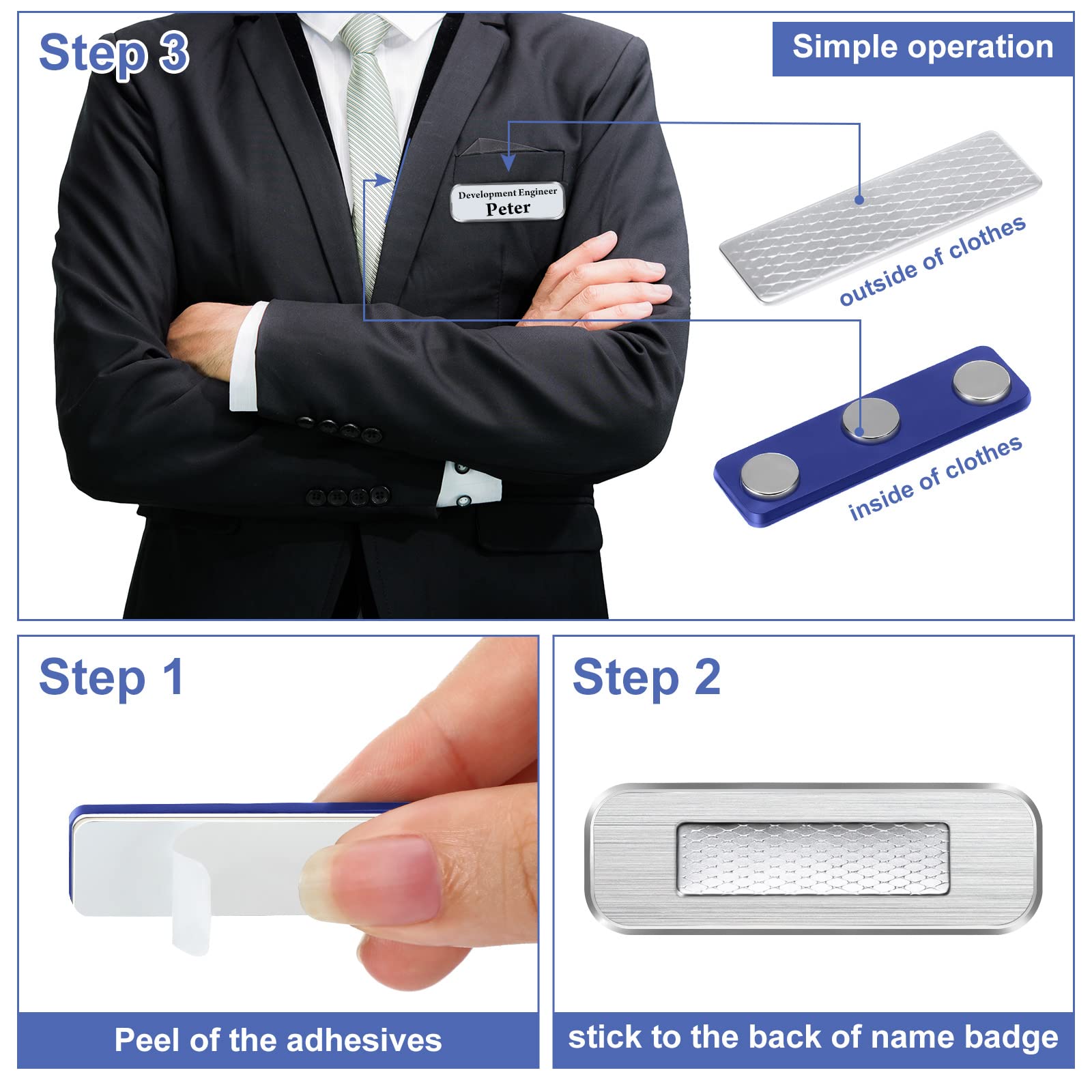 Step 3

Simple operation

Development Engineer
Peter

outside of clothes

inside of clothes

Step 1

Peel of the adhesives

Step 2

stick to the back of name badge