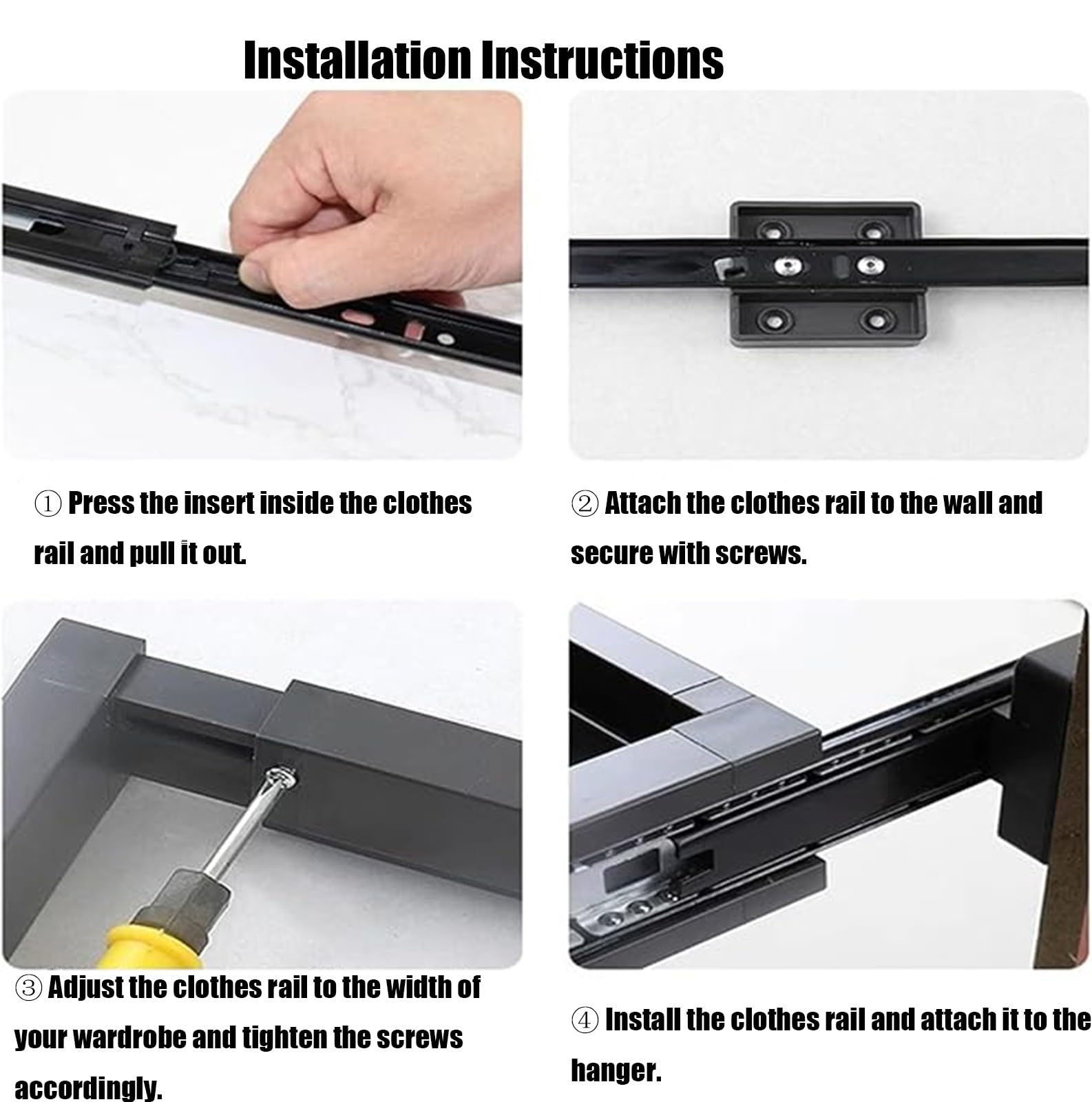 Installation Instructions

① Press the insert inside the clothes rail and pull it out.

② Attach the clothes rail to the wall and secure with screws.

③ Adjust the clothes rail to the width of your wardrobe and tighten the screws accordingly.

④ Install the clothes rail and attach it to the hanger.