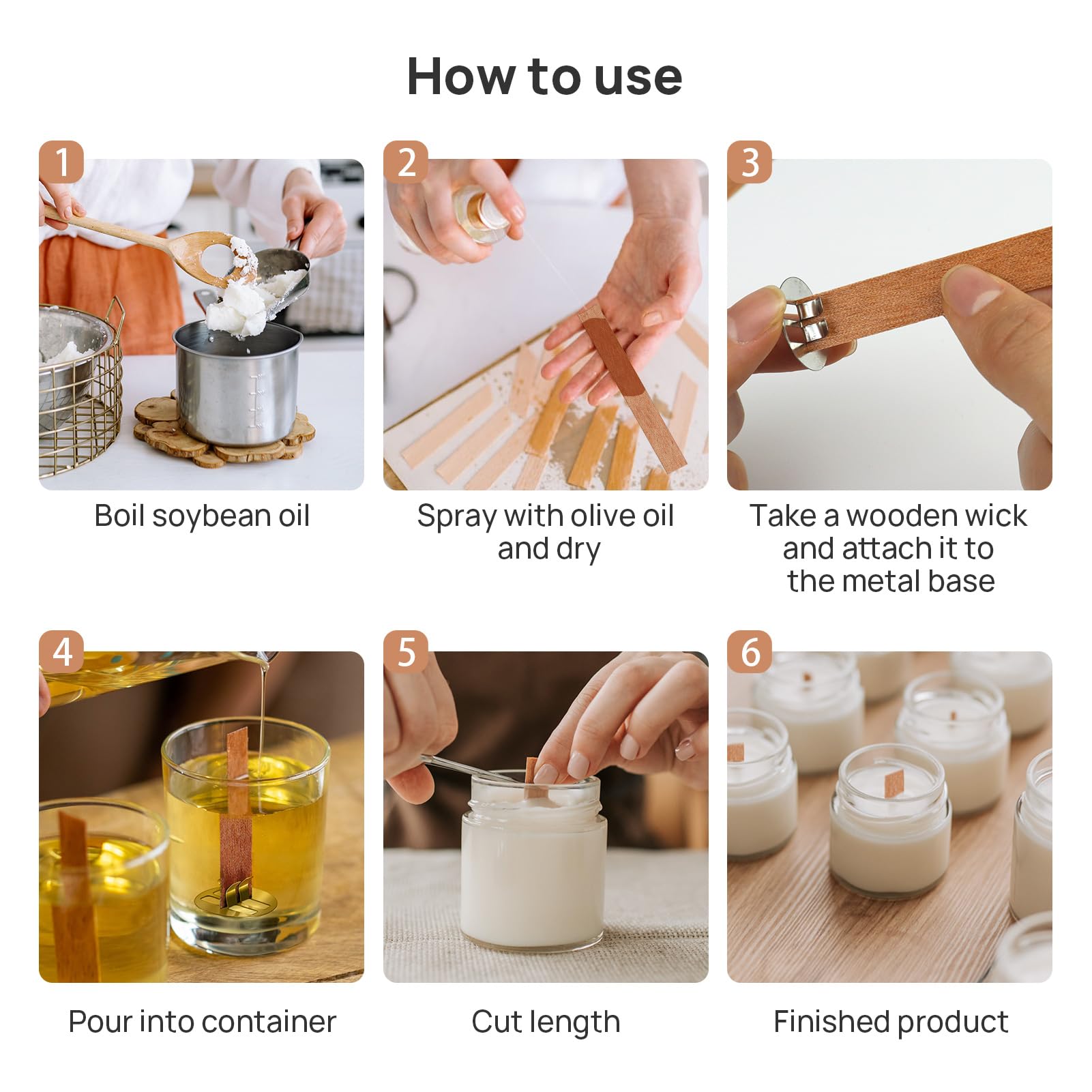 How to use

1

Boil soybean oil

2

Spray with olive oil and dry

3

Take a wooden wick and attach it to the metal base

4

Pour into container

5

Cut length

6

Finished product