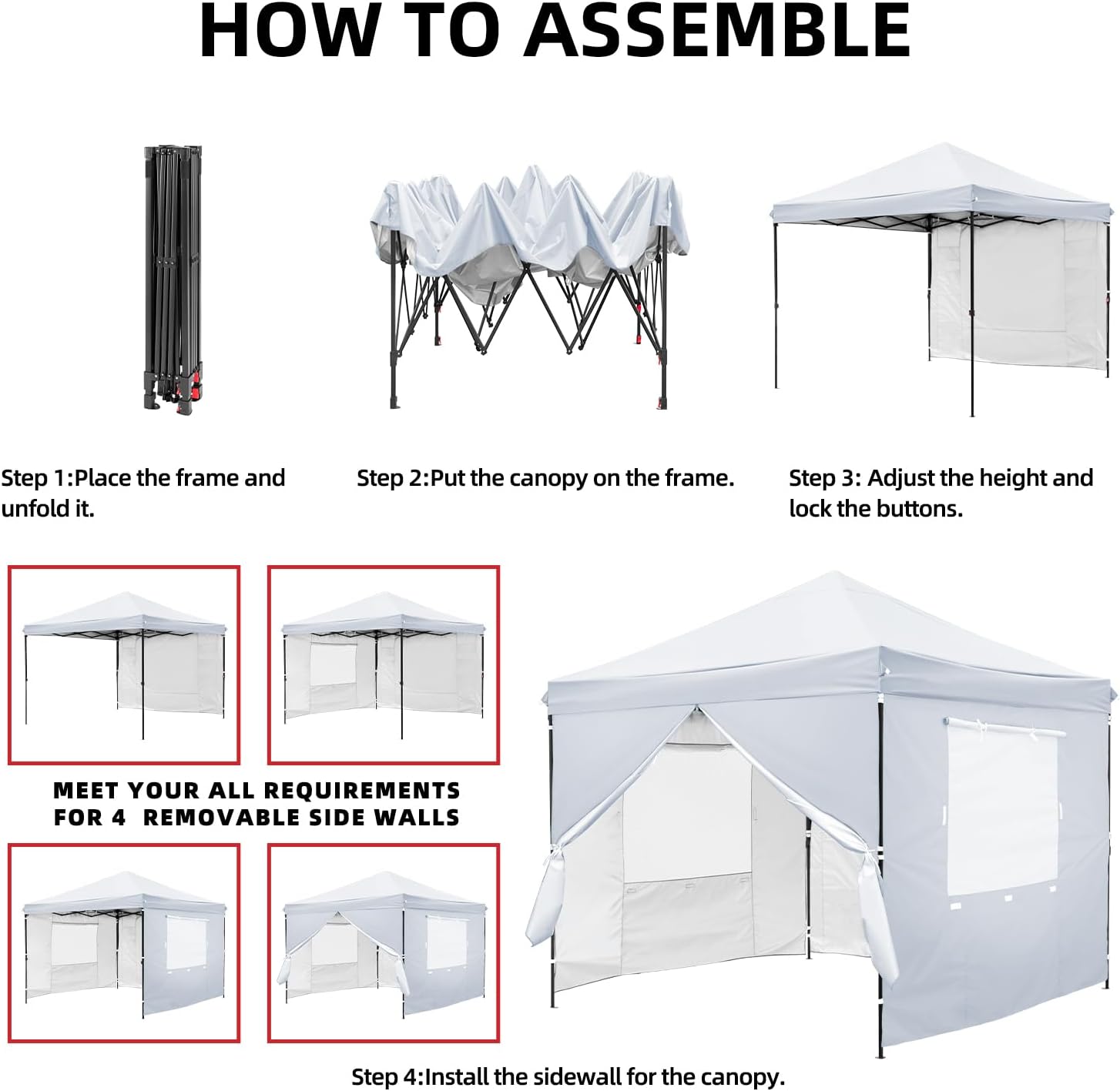 HOW TO ASSEMBLE

Step 1:Place the frame and unfold it.

Step 2:Put the canopy on the frame.

Step 3: Adjust the height and lock the buttons.

MEET YOUR ALL REQUIREMENTS FOR 4 REMOVABLE SIDE WALLS

Step 4:Install the sidewall for the canopy.