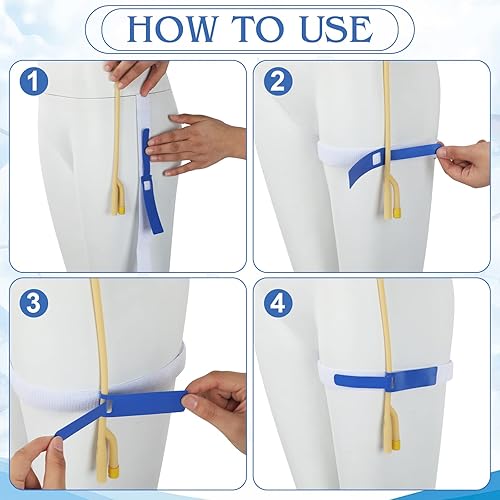 HOW TO USE

1

2

3

4