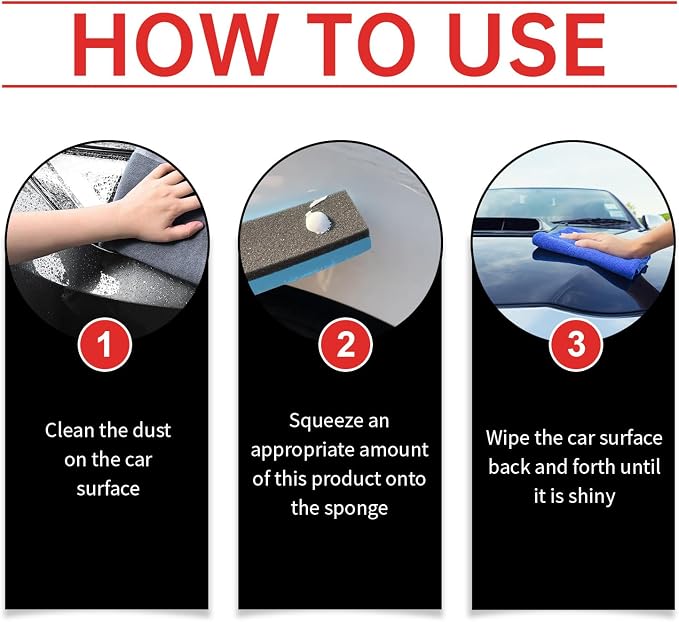 HOW TO USE

1

Clean the dust on the car surface

2

Squeeze an appropriate amount of this product onto the sponge

3

Wipe the car surface back and forth until it is shiny