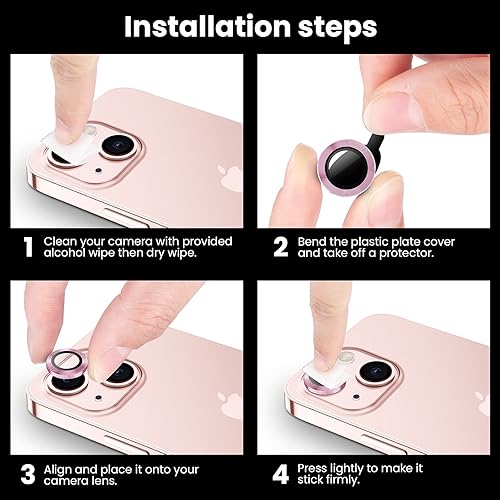 Installation steps

1 Clean your camera with provided alcohol wipe then dry wipe.

2 Bend the plastic plate cover and take off a protector.

3 Align and place it onto your camera lens.

4 Press lightly to make it stick firmly.