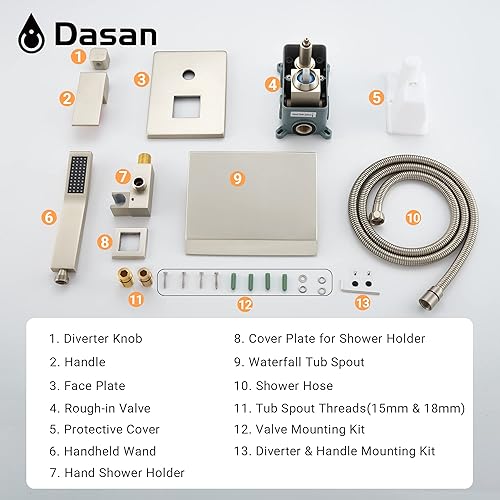 Dasan

1
2
3
4
5
6
7
8
9
10
11
12
13

1. Diverter Knob
2. Handle
3. Face Plate
4. Rough-in Valve
5. Protective Cover
6. Handheld Wand
7. Hand Shower Holder

8. Cover Plate for Shower Holder
9. Waterfall Tub Spout
10. Shower Hose
11. Tub Spout Threads(15mm & 18mm)
12. Valve Mounting Kit
13. Diverter & Handle Mounting Kit