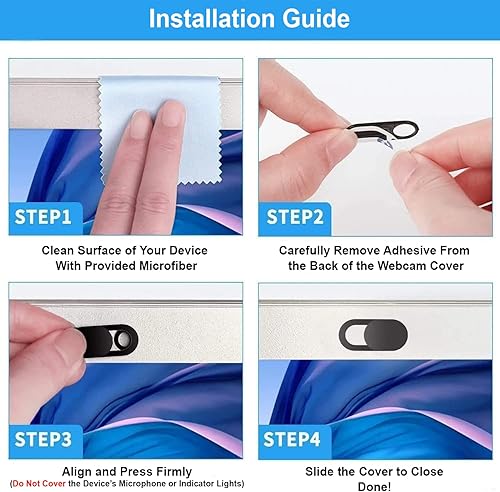 Installation Guide

STEP1

Clean Surface of Your Device With Provided Microfiber

STEP2

Carefully Remove Adhesive From the Back of the Webcam Cover

STEP3

Align and Press Firmly
(Do Not Cover the Device's Microphone or Indicator Lights)

STEP4

Slide the Cover to Close
Done!