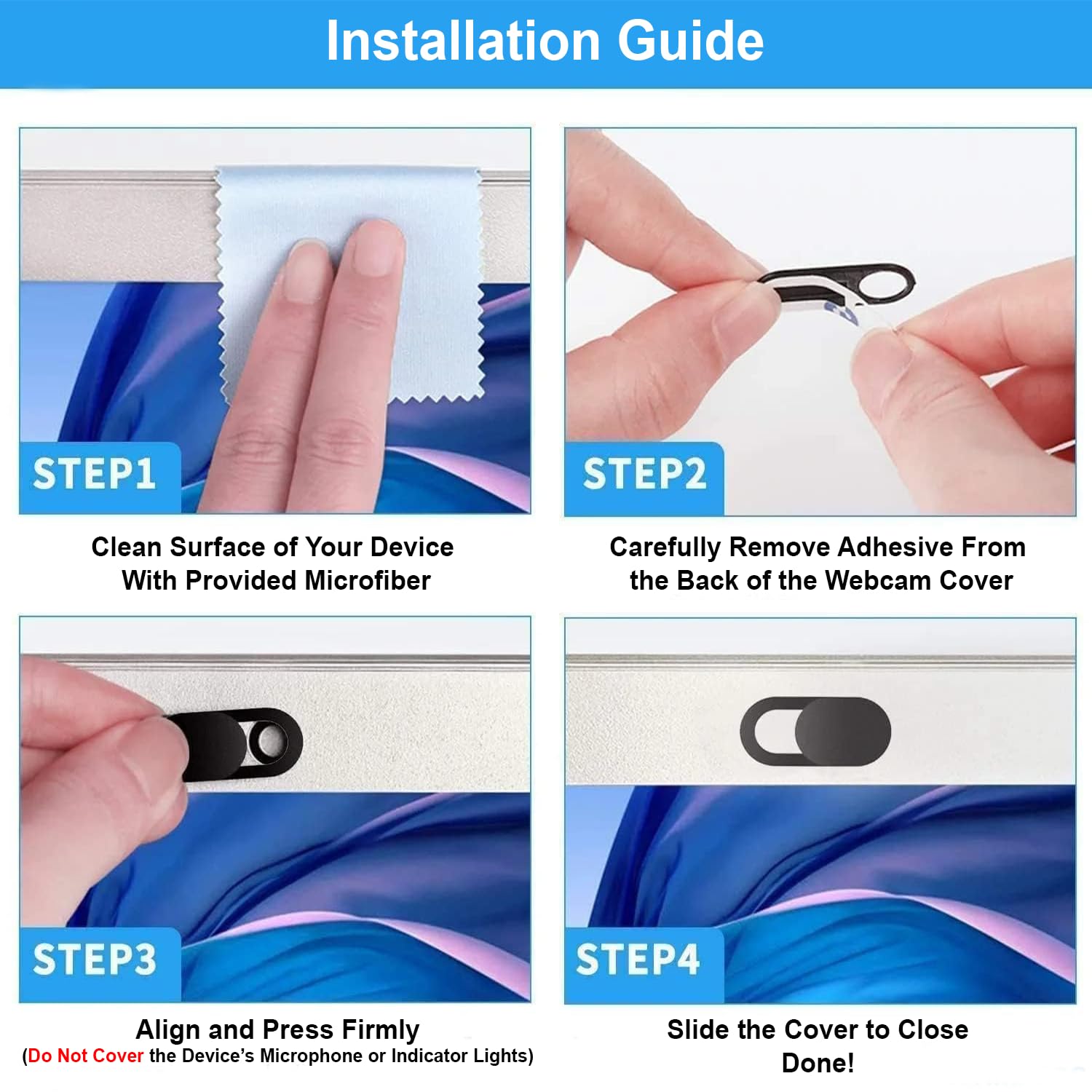 Installation Guide

STEP1

Clean Surface of Your Device With Provided Microfiber

STEP2

Carefully Remove Adhesive From the Back of the Webcam Cover

STEP3

Align and Press Firmly
(Do Not Cover the Device's Microphone or Indicator Lights)

STEP4

Slide the Cover to Close
Done!