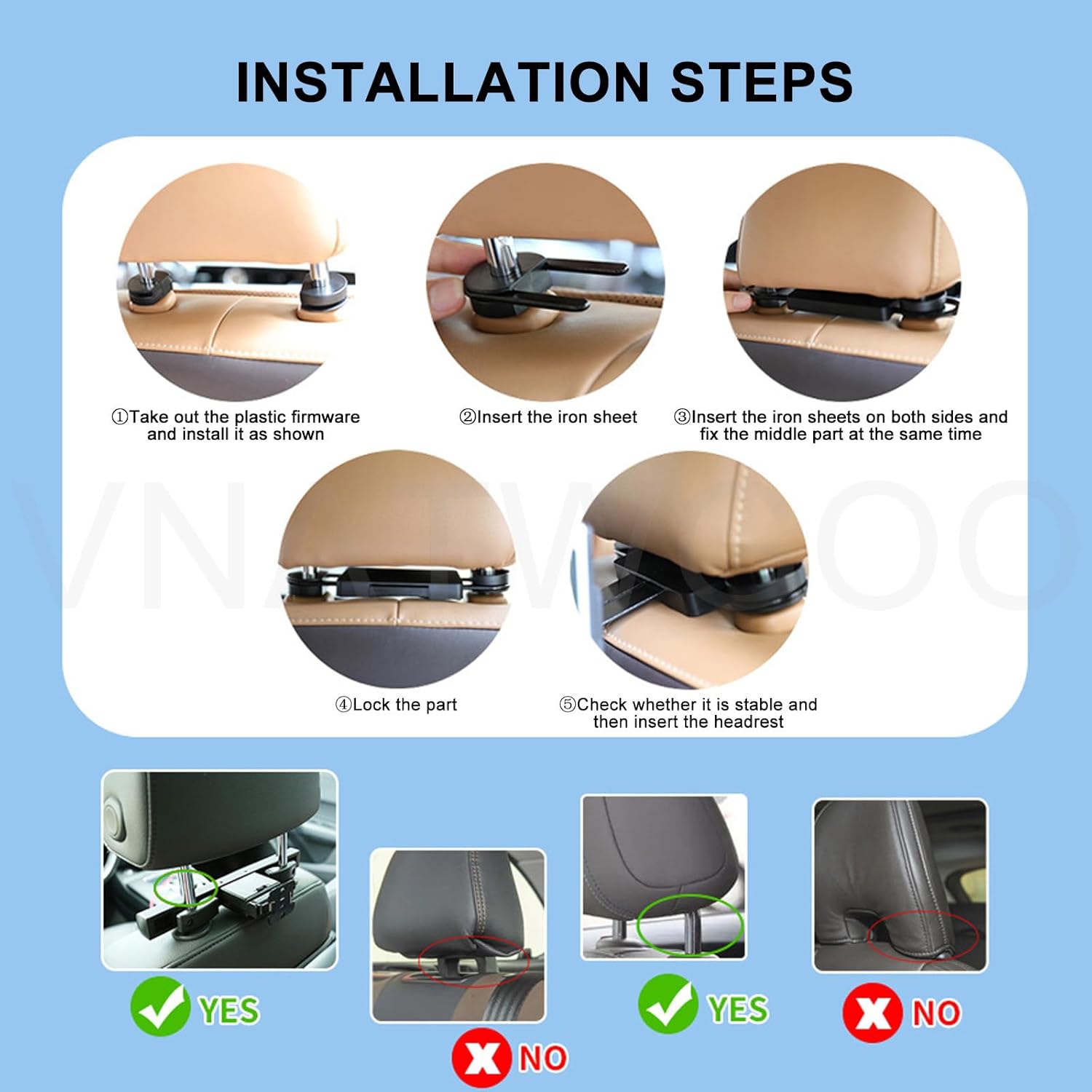 INSTALLATION STEPS

①Take out the plastic firmware and install it as shown

②Insert the iron sheet

③Insert the iron sheets on both sides and fix the middle part at the same time

④Lock the part

⑤Check whether it is stable and then insert the headrest

VNAIWOOO

YES

NO

YES

NO