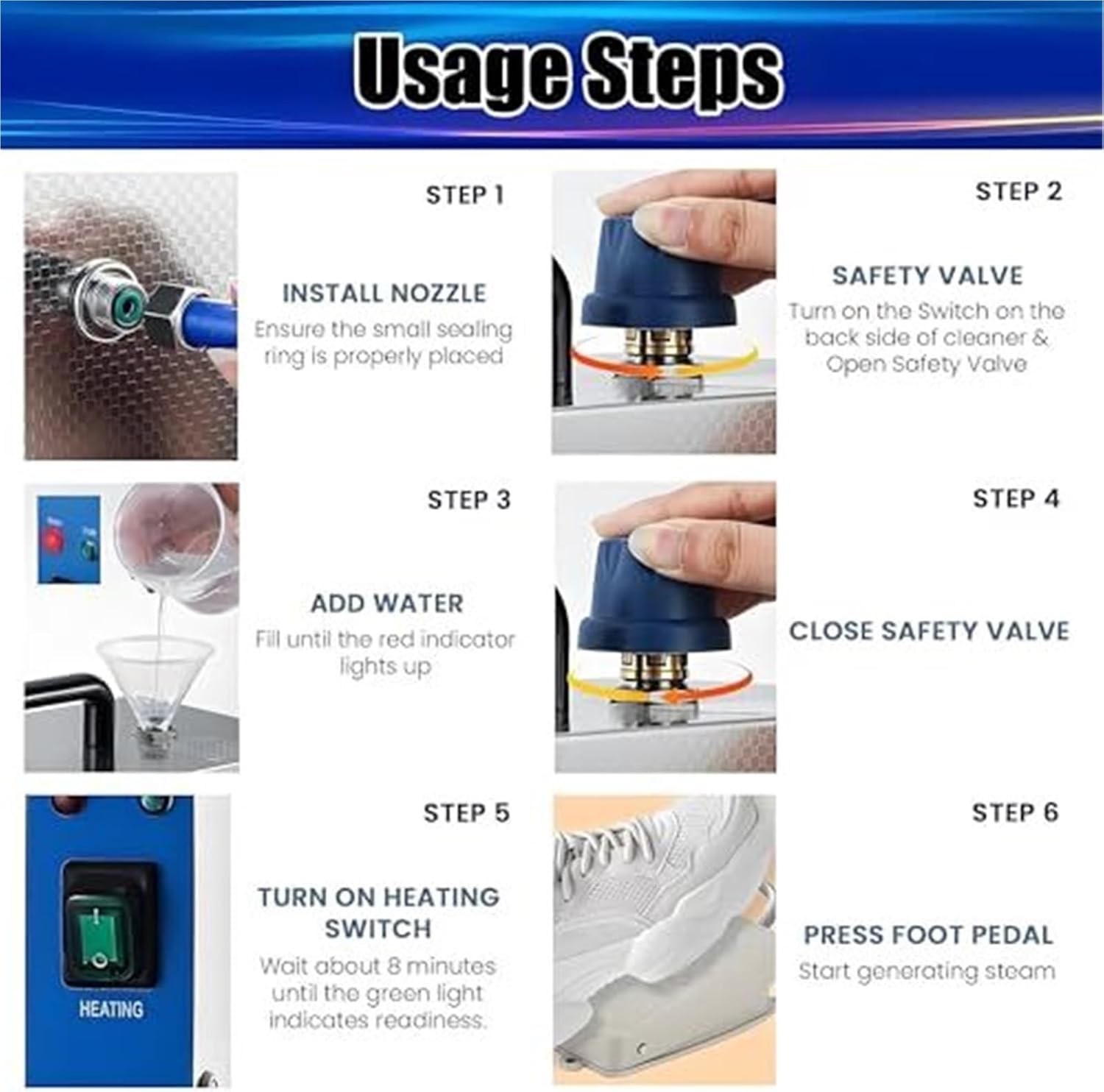 Usage Steps

STEP 1

INSTALL NOZZLE
Ensure the small sealing ring is properly placed

STEP 2

SAFETY VALVE
Turn on the Switch on the back side of cleaner & Open Safety Valve

STEP 3

ADD WATER
Fill until the red indicator lights up

STEP 4

CLOSE SAFETY VALVE

STEP 5

TURN ON HEATING SWITCH
Wait about 8 minutes until the green light indicates readiness.

HEATING

STEP 6

PRESS FOOT PEDAL
Start generating steam