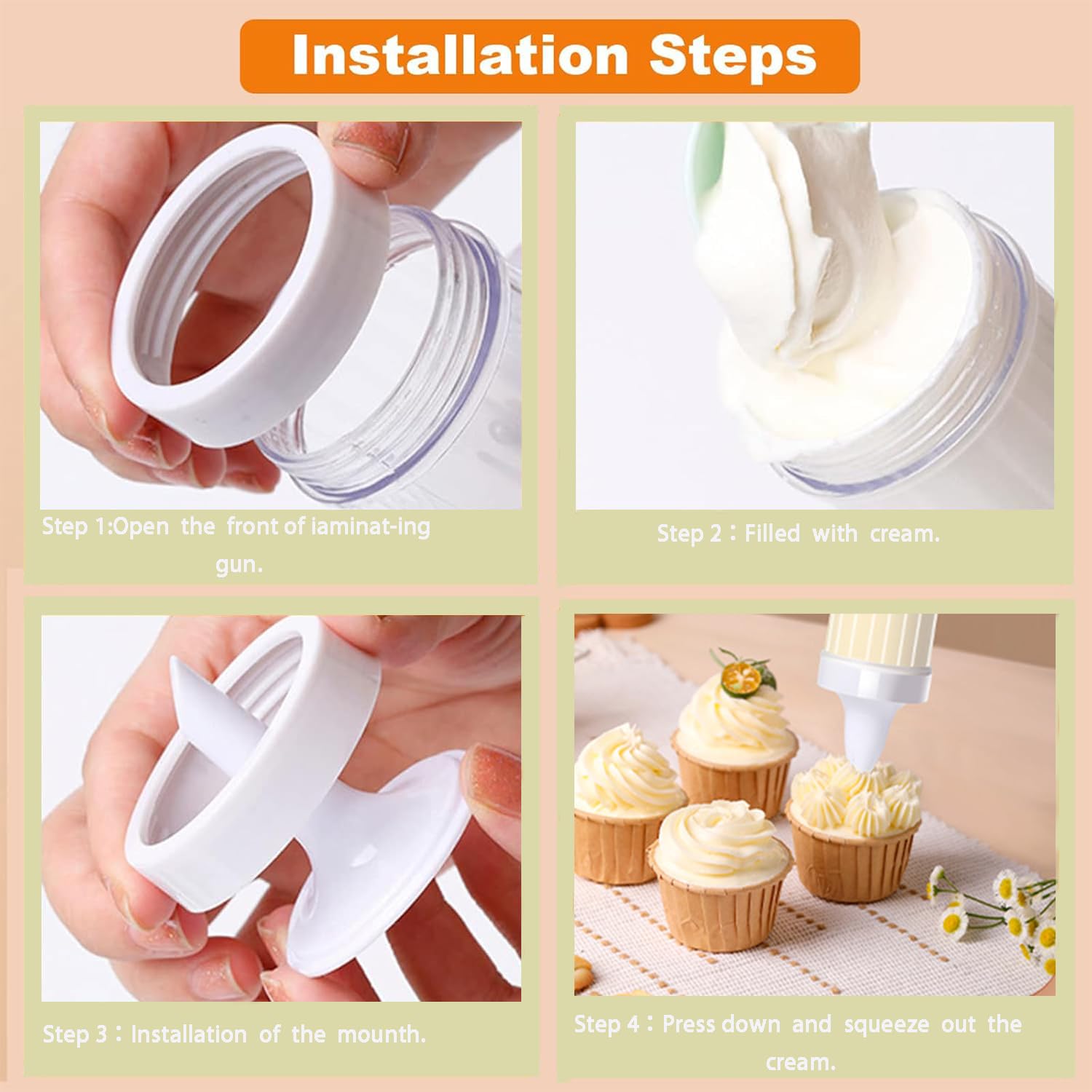 Installation Steps

Step 1:Open the front of iaminat-ing gun.

Step 2：Filled with cream.

Step 3：Installation of the mounth.

Step 4：Press down and squeeze out the cream.