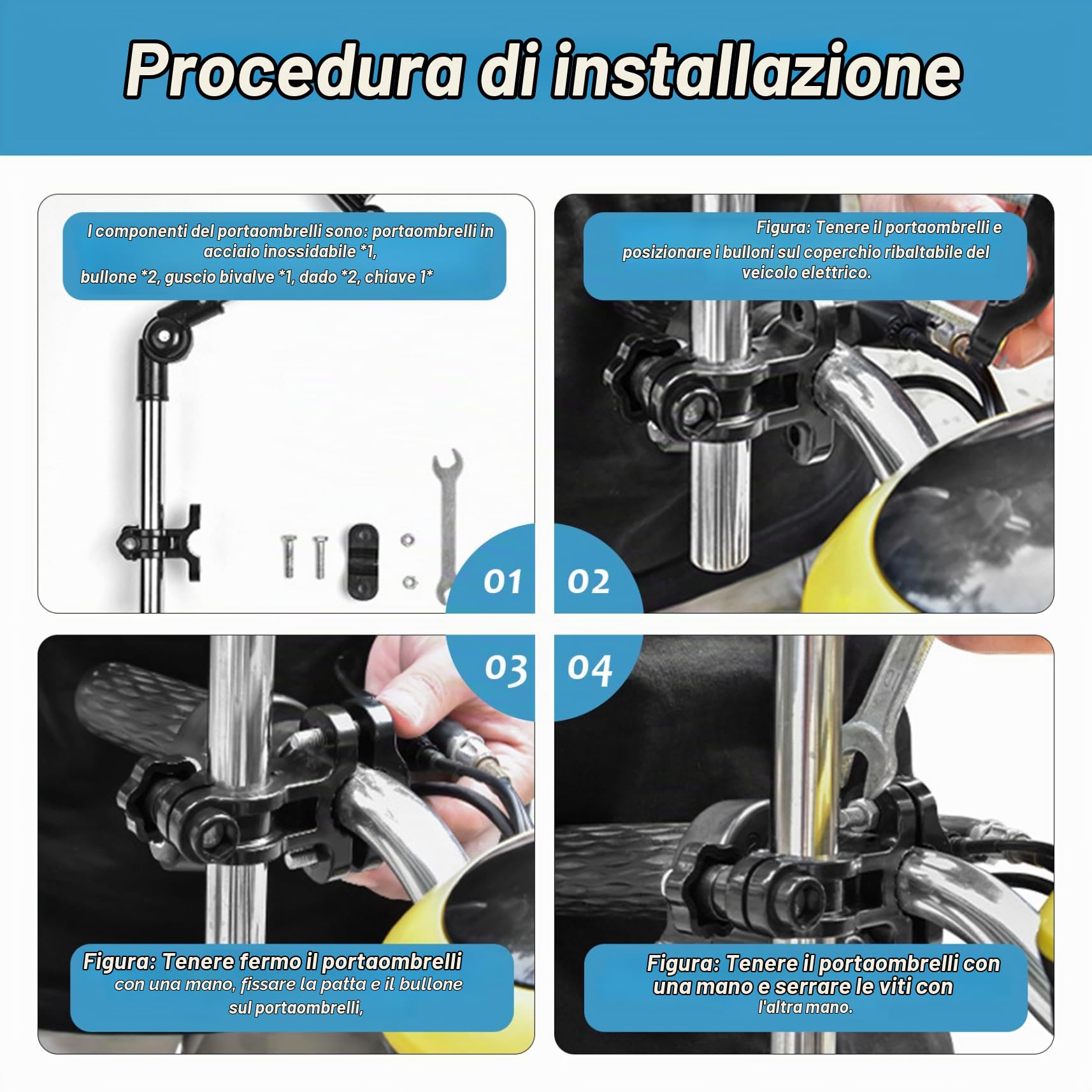 Procedura di installazione

I componenti del portaombrelli sono: portaombrelli in acciaio inossidabile *1,
bullone *2, guscio bivalve *1, dado *2, chiave 1*

01

Figura: Tenere il portaombrelli e posizionare i bulloni sul coperchio ribaltabile del veicolo elettrico.

02

03

Figura: Tenere fermo il portaombrelli con una mano, fissare la patta e il bullone sul portaombrelli,

04

Figura: Tenere il portaombrelli con una mano e serrare le viti con l'altra mano.