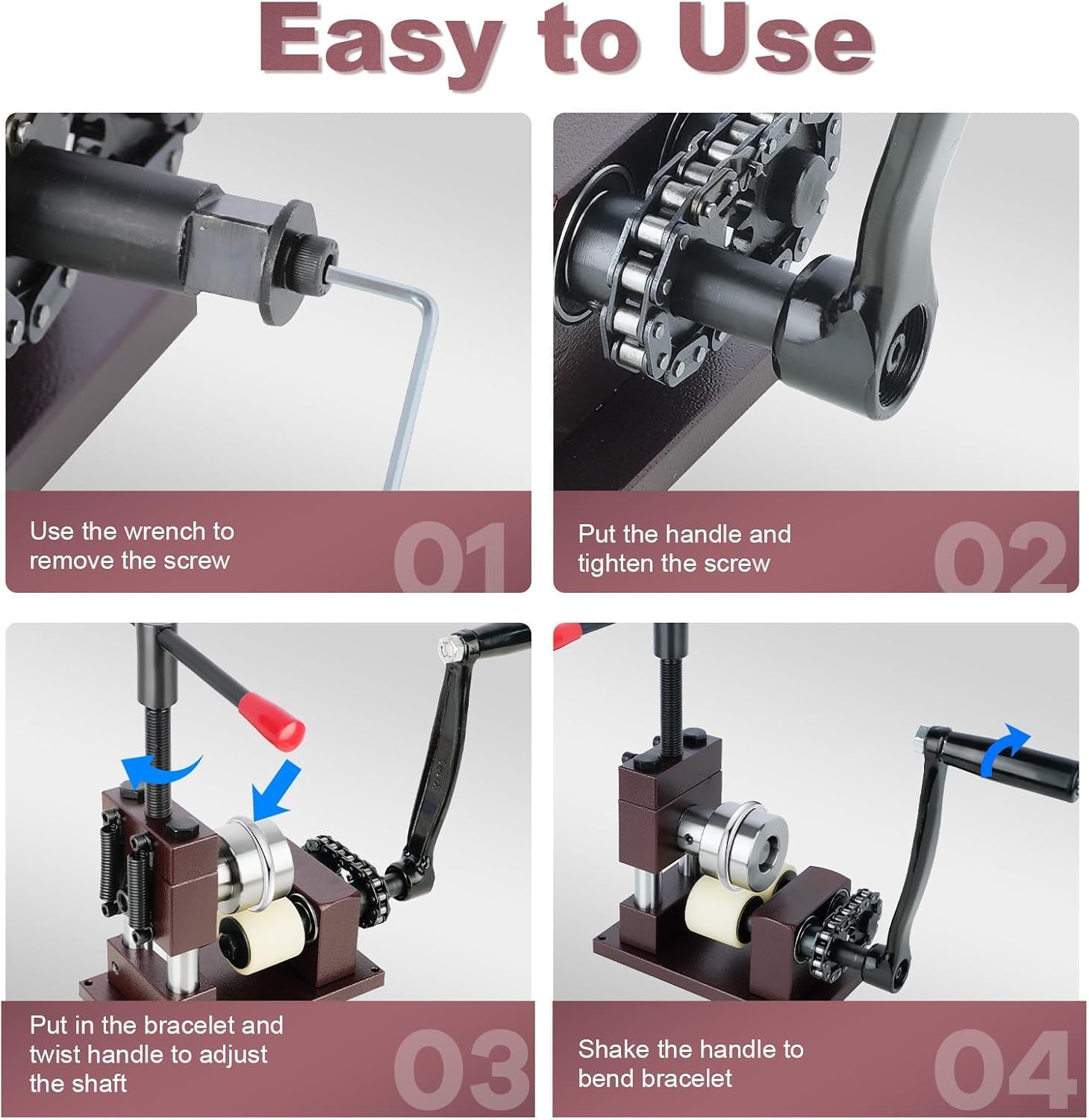 Easy to Use

Use the wrench to remove the screw

01

Put the handle and tighten the screw

02

Put in the bracelet and twist handle to adjust the shaft

03

Shake the handle to bend bracelet

04