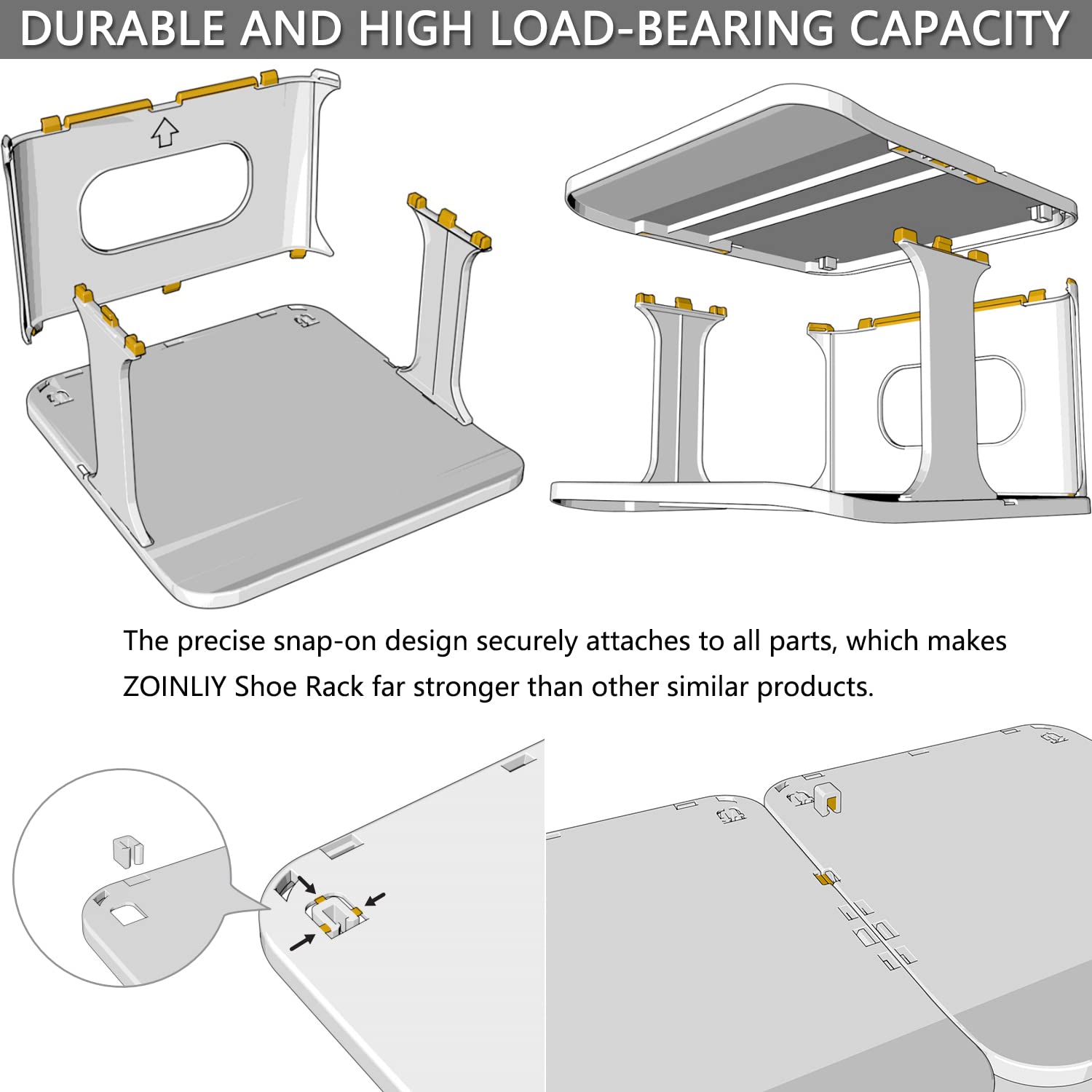 DURABLE AND HIGH LOAD-BEARING CAPACITY

The precise snap-on design securely attaches to all parts, which makes ZOINLIY Shoe Rack far stronger than other similar products.