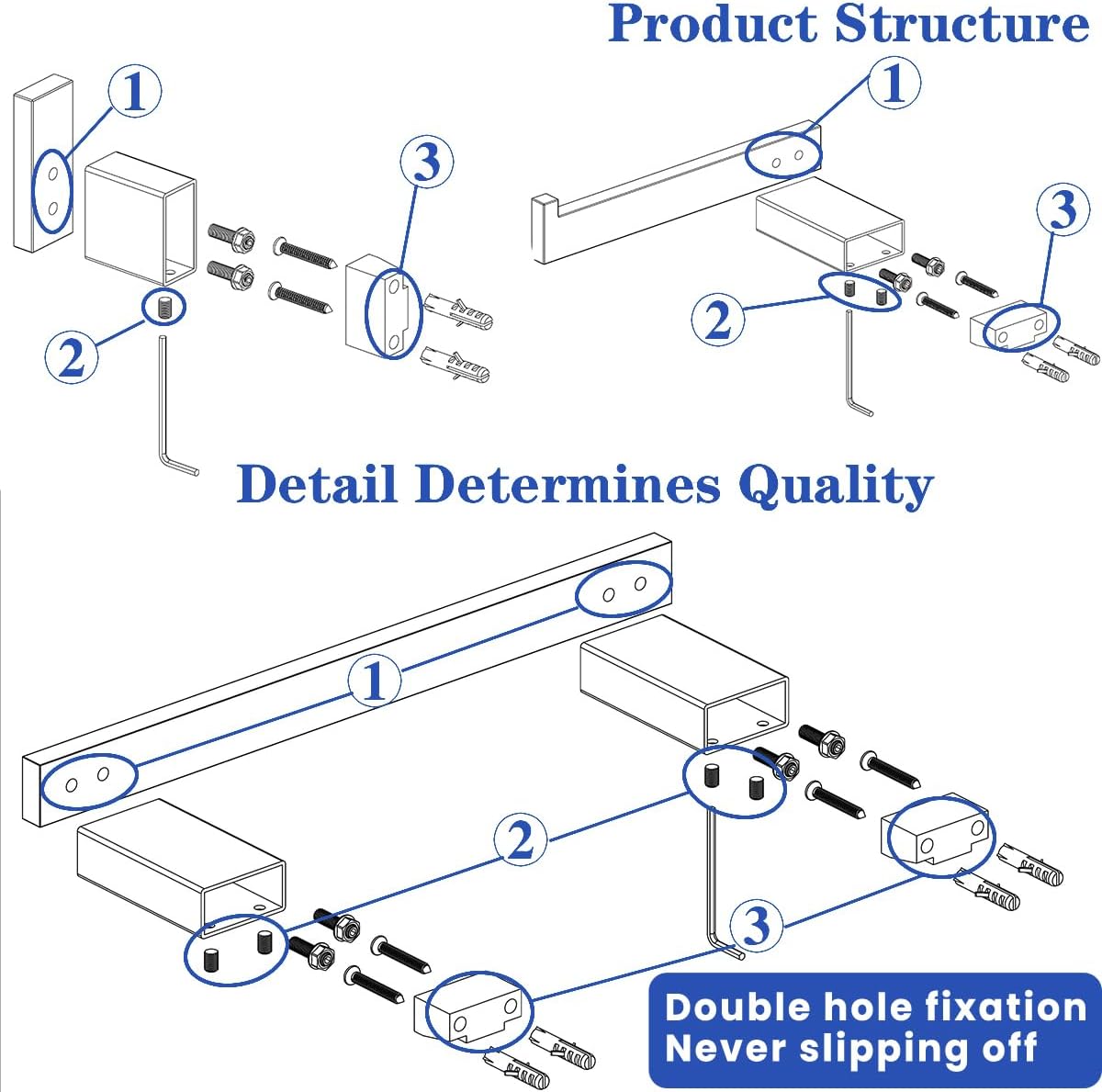 Product Structure

1

3

2

1

3

2

Detail Determines Quality

1

2

3

Double hole fixation
Never slipping off