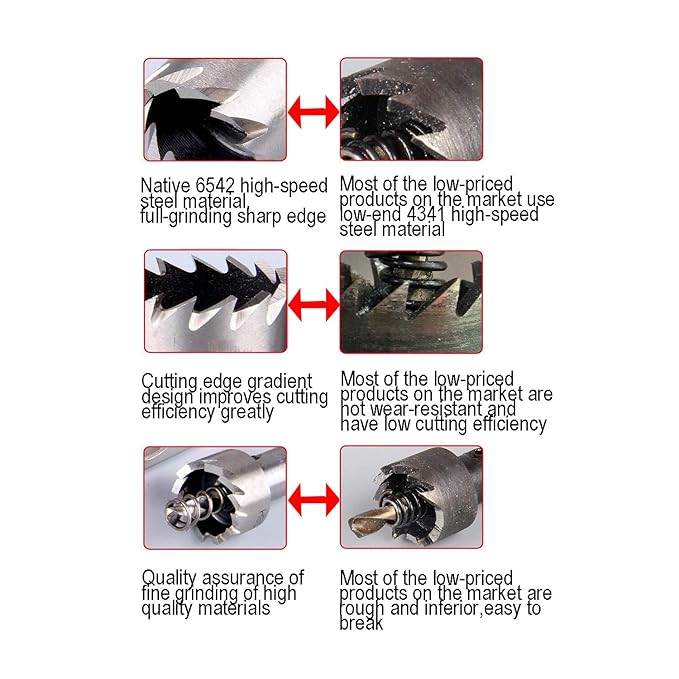 Native 6542 high-speed steel material, full-grinding sharp edge

Most of the low-priced products on the market use low-end 4341 high-speed steel material

Cutting edge gradient design improves cutting efficiency greatly

Most of the low-priced products on the market are not wear-resistant and have low cutting efficiency

Quality assurance of fine grinding of high quality materials

Most of the low-priced products on the market are rough and inferior,easy to break