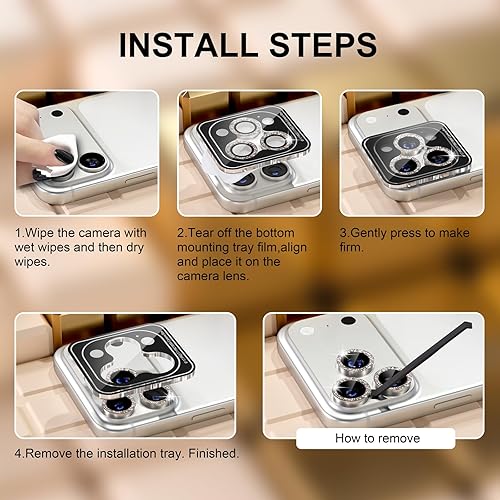 INSTALL STEPS

1.Wipe the camera with wet wipes and then dry wipes.

2.Tear off the bottom mounting tray film,align and place it on the camera lens.

3.Gently press to make firm.

4.Remove the installation tray. Finished.

How to remove