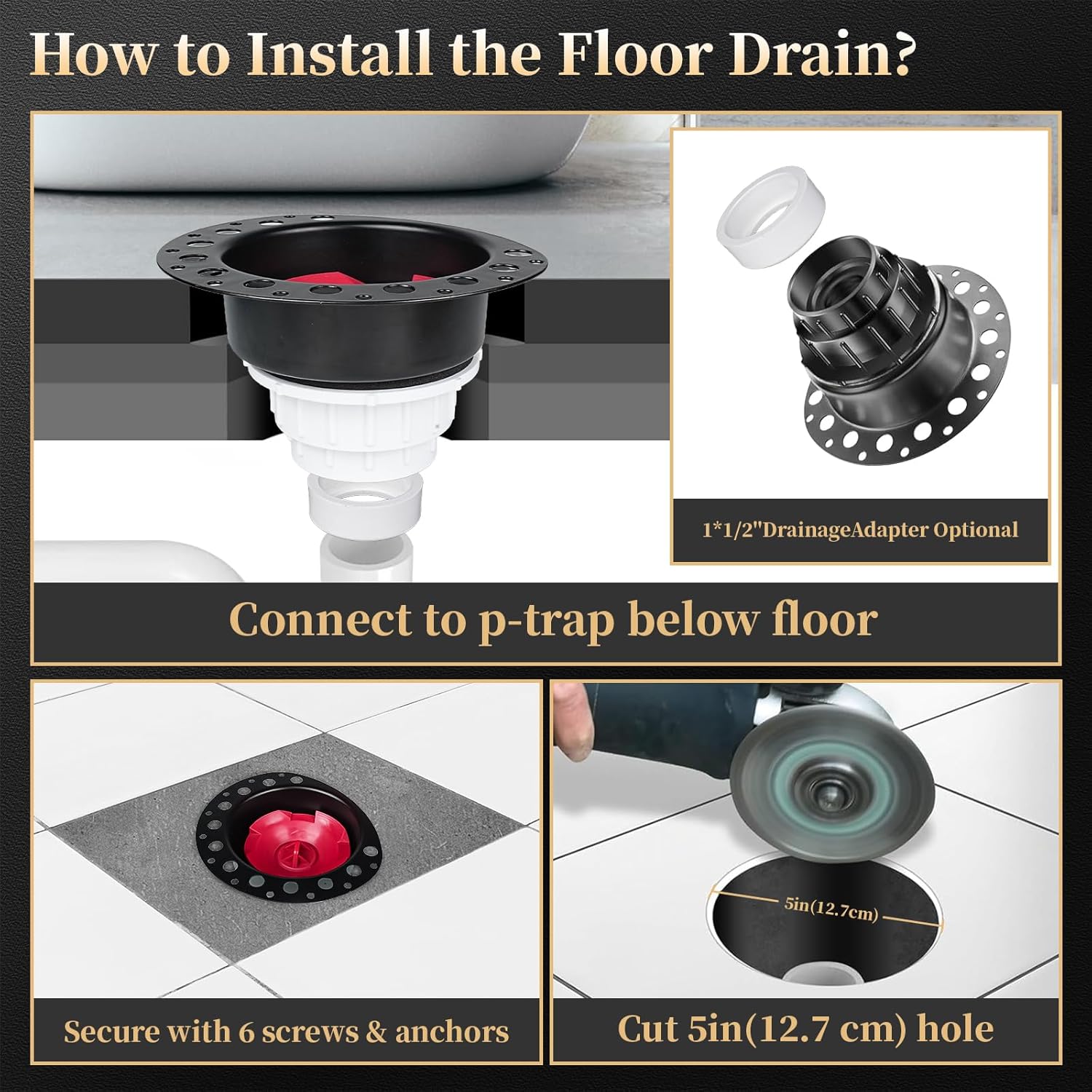 How to Install the Floor Drain?

1*1/2"DrainageAdapter Optional

Connect to p-trap below floor

Secure with 6 screws & anchors

5in(12.7cm)

Cut 5in(12.7 cm) hole