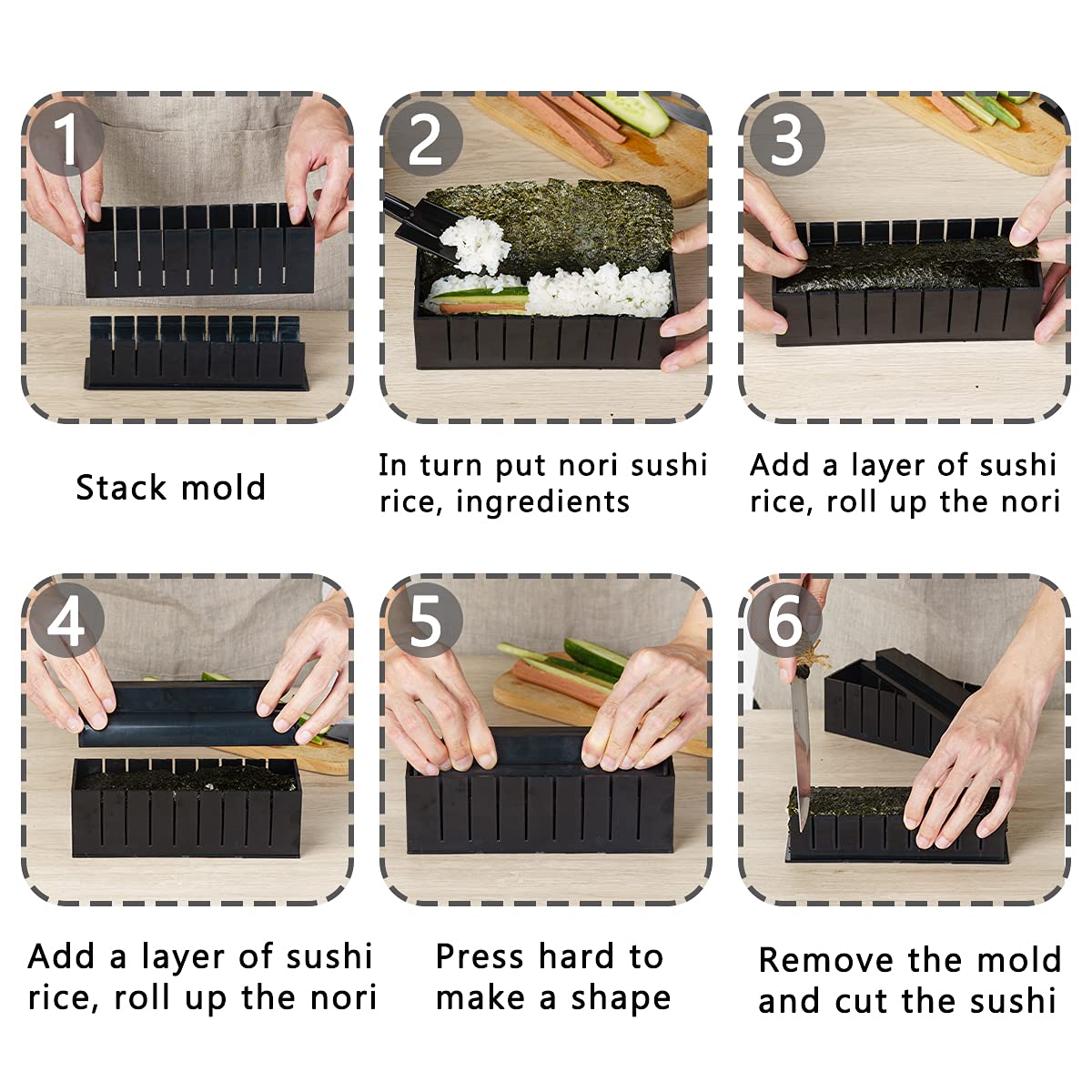 1

Stack mold

2

In turn put nori sushi rice, ingredients

3

Add a layer of sushi rice, roll up the nori

4

Add a layer of sushi rice, roll up the nori

5

Press hard to make a shape

6

Remove the mold and cut the sushi