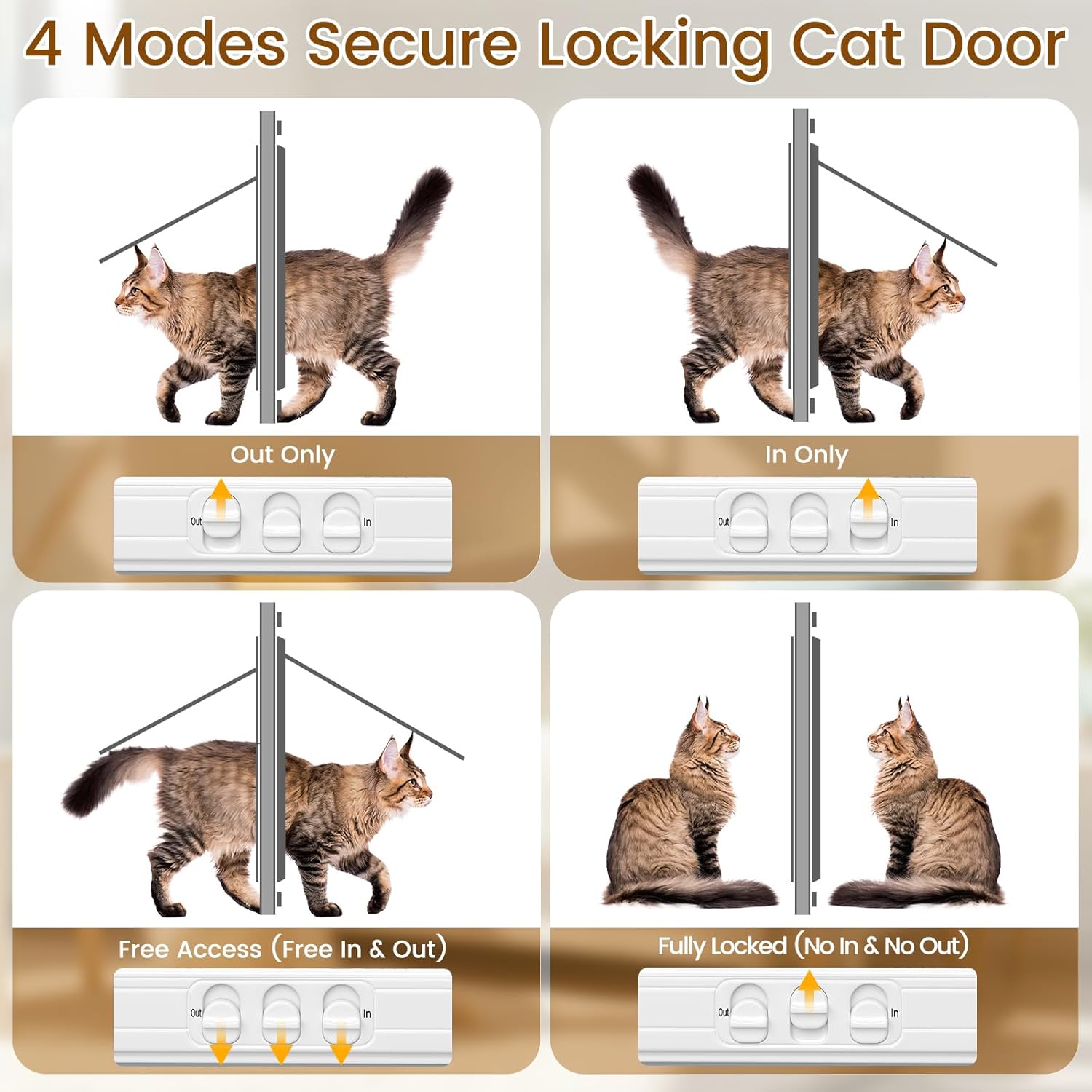 4 Modes Secure Locking Cat Door

Out Only

Out In

In Only

Out In

Free Access (Free In & Out)

Out In

Fully Locked (No In & No Out)

Out In