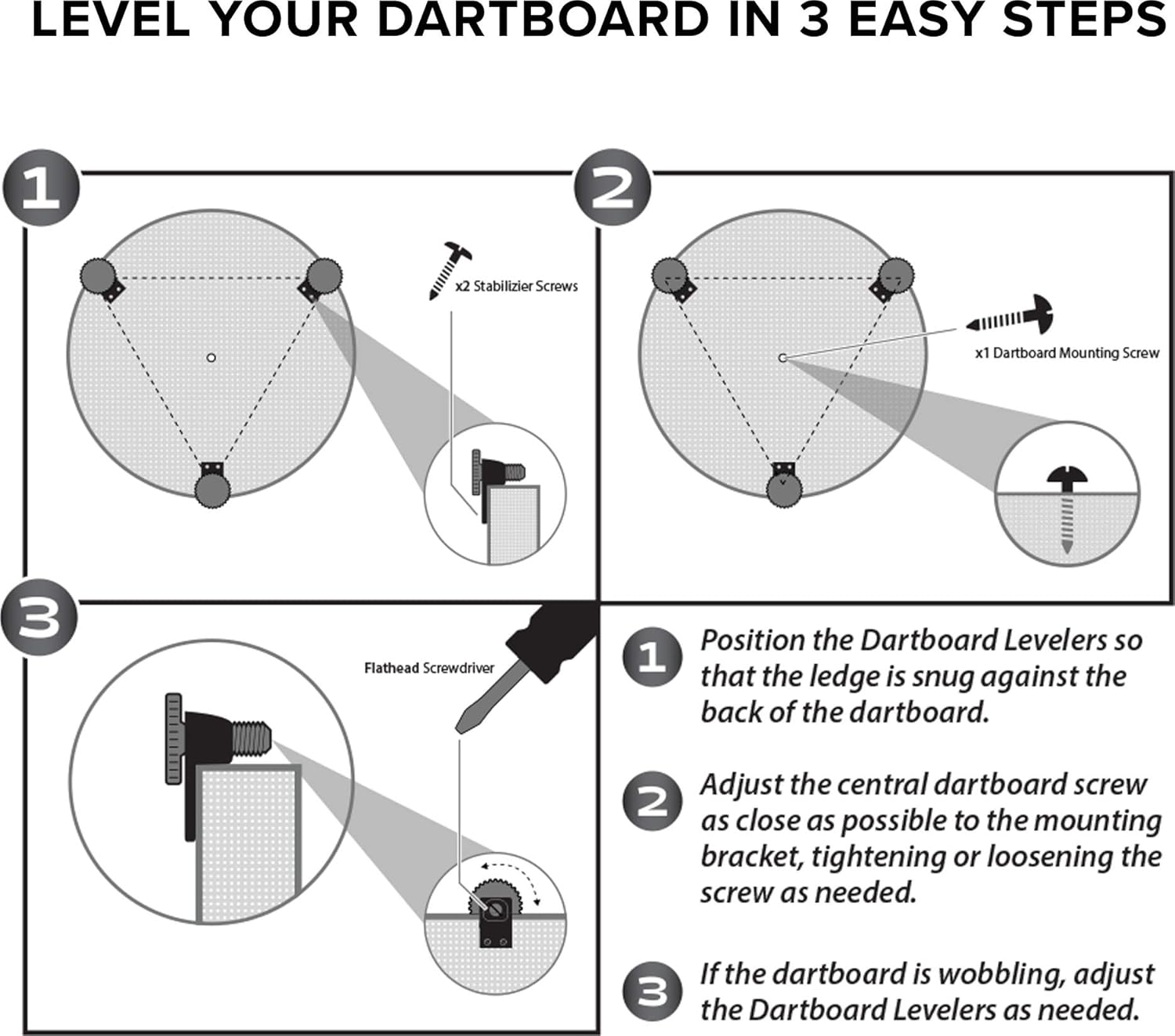 LEVEL YOUR DARTBOARD IN 3 EASY STEPS

1

x2 Stabilizier Screws

2

x1 Dartboard Mounting Screw

3

Flathead Screwdriver

1 Position the Dartboard Levelers so that the ledge is snug against the back of the dartboard.

2 Adjust the central dartboard screw as close as possible to the mounting bracket, tightening or loosening the screw as needed.

3 If the dartboard is wobbling, adjust the Dartboard Levelers as needed.