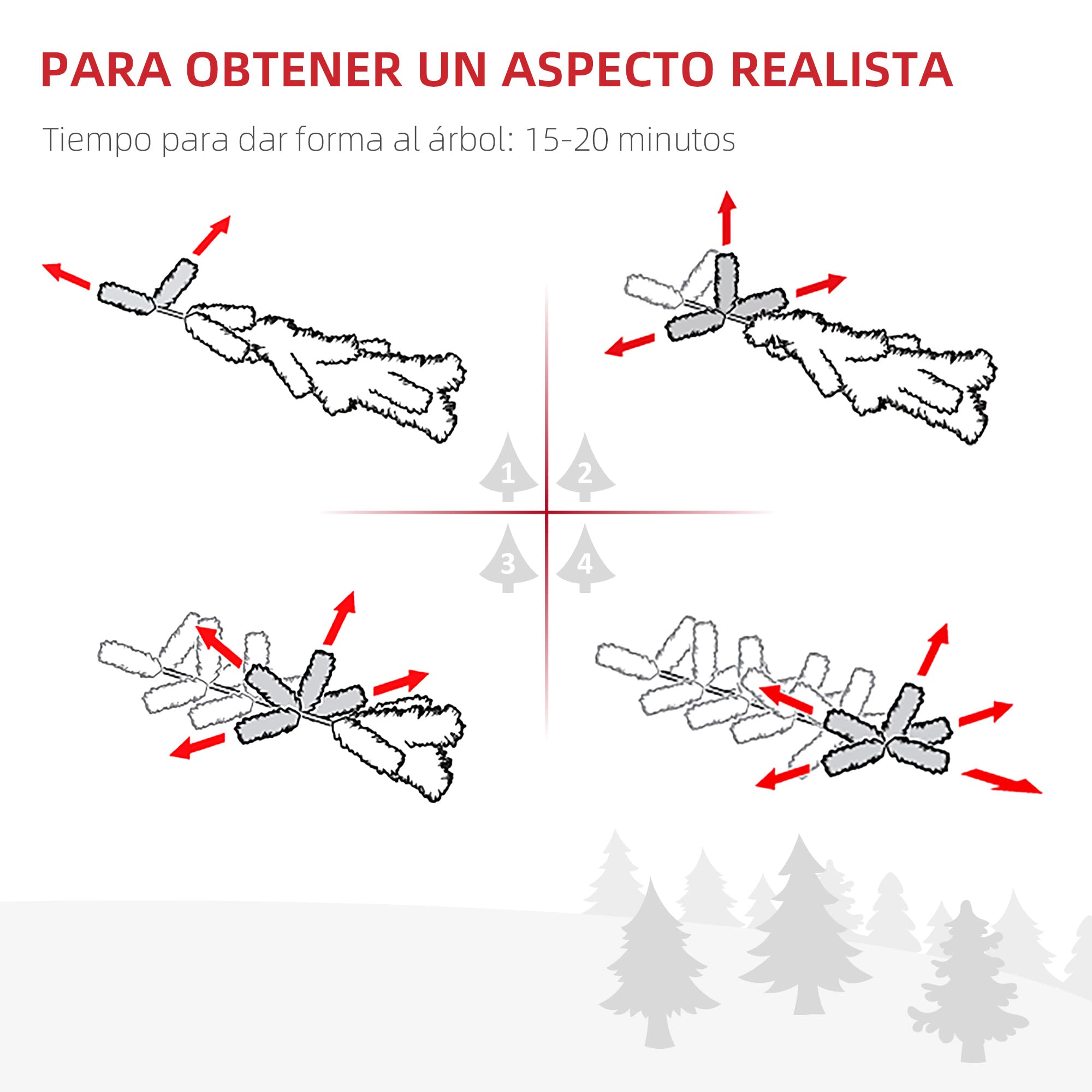 PARA OBTENER UN ASPECTO REALISTA

Tiempo para dar forma al árbol: 15-20 minutos

1
2
3
4