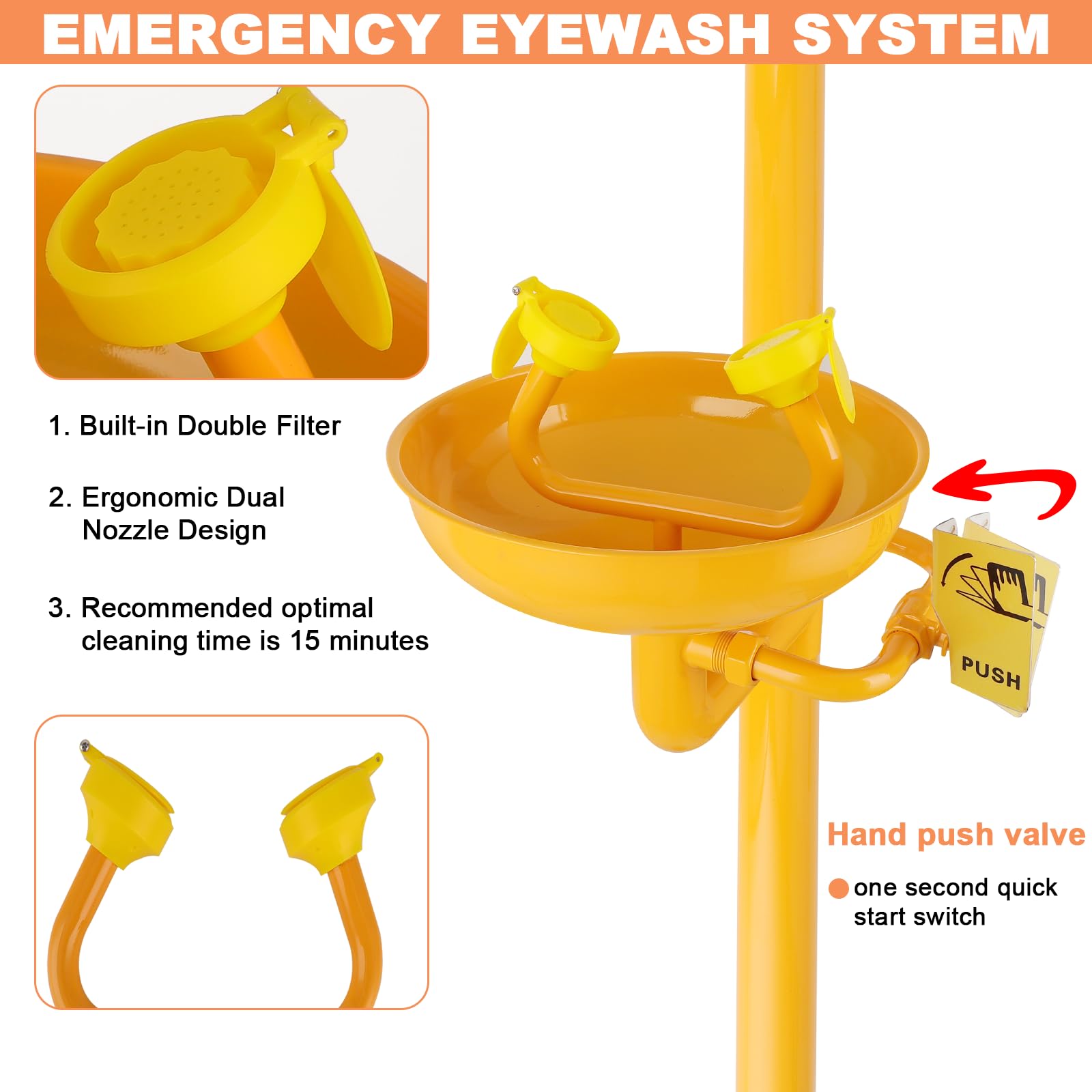 EMERGENCY EYEWASH SYSTEM

1. Built-in Double Filter

2. Ergonomic Dual Nozzle Design

3. Recommended optimal cleaning time is 15 minutes

PUSH

Hand push valve

one second quick start switch