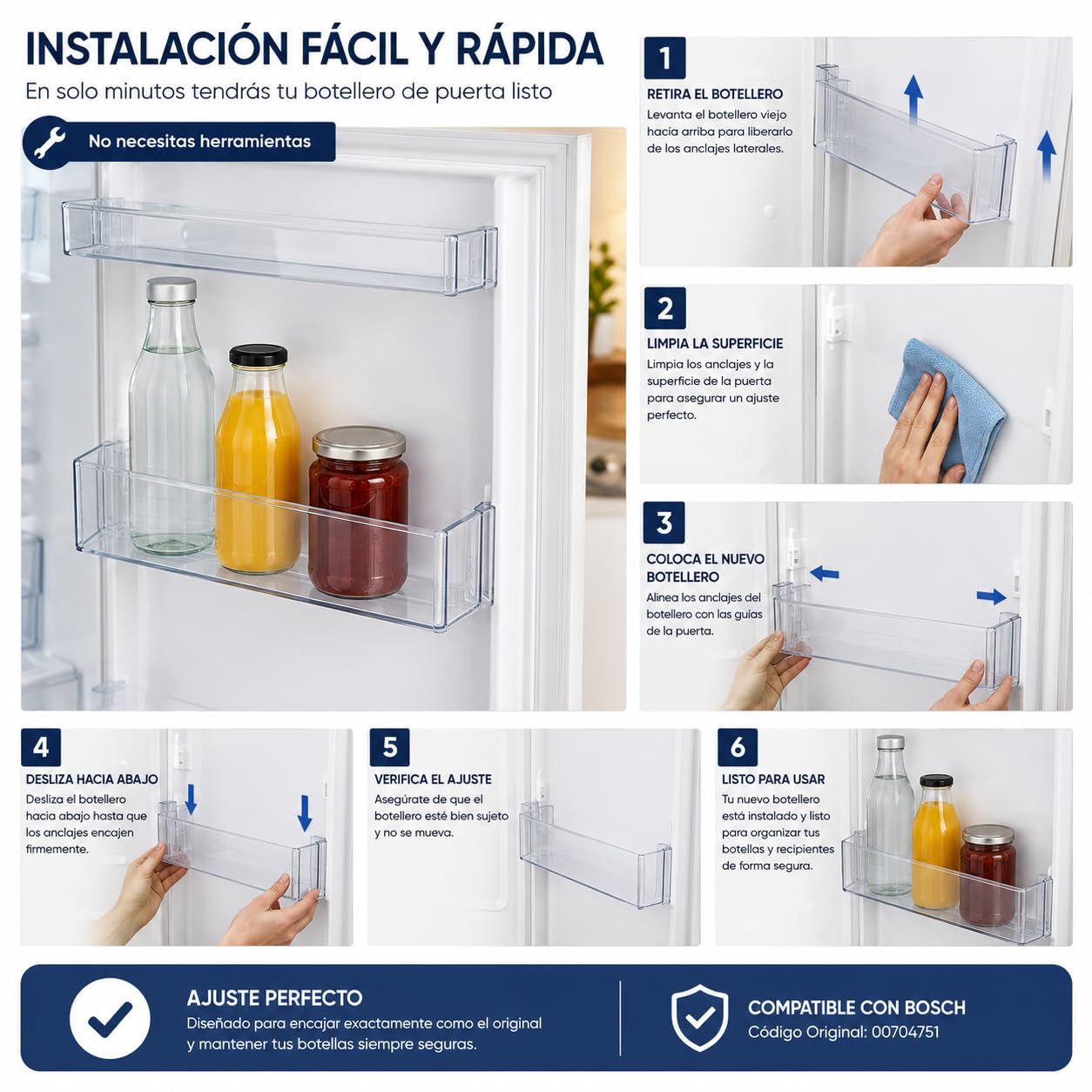 INSTALACIÓN FÁCIL Y RÁPIDA

En solo minutos tendrás tu botellero de puerta listo

No necesitas herramientas

1

RETIRA EL BOTELLERO

Levanta el botellero viejo hacia arriba para liberarlo de los anclajes laterales.

2

LIMPIA LA SUPERFICIE

Limpia los anclajes y la superficie de la puerta para asegurar un ajuste perfecto.

3

COLOCA EL NUEVO BOTELLERO

Alinea los anclajes del botellero con las guías de la puerta.

4

DESLIZA HACIA ABAJO

Desliza el botellero hacia abajo hasta que los anclajes encajen firmemente.

5

VERIFICA EL AJUSTE

Asegúrate de que el botellero esté bien sujeto y no se mueva.

6

LISTO PARA USAR

Tu nuevo botellero está instalado y listo para organizar tus botellas y recipientes de forma segura.

AJUSTE PERFECTO

Diseñado para encajar exactamente como el original y mantener tus botellas siempre seguras.

COMPATIBLE CON BOSCH

Código Original: 00704751