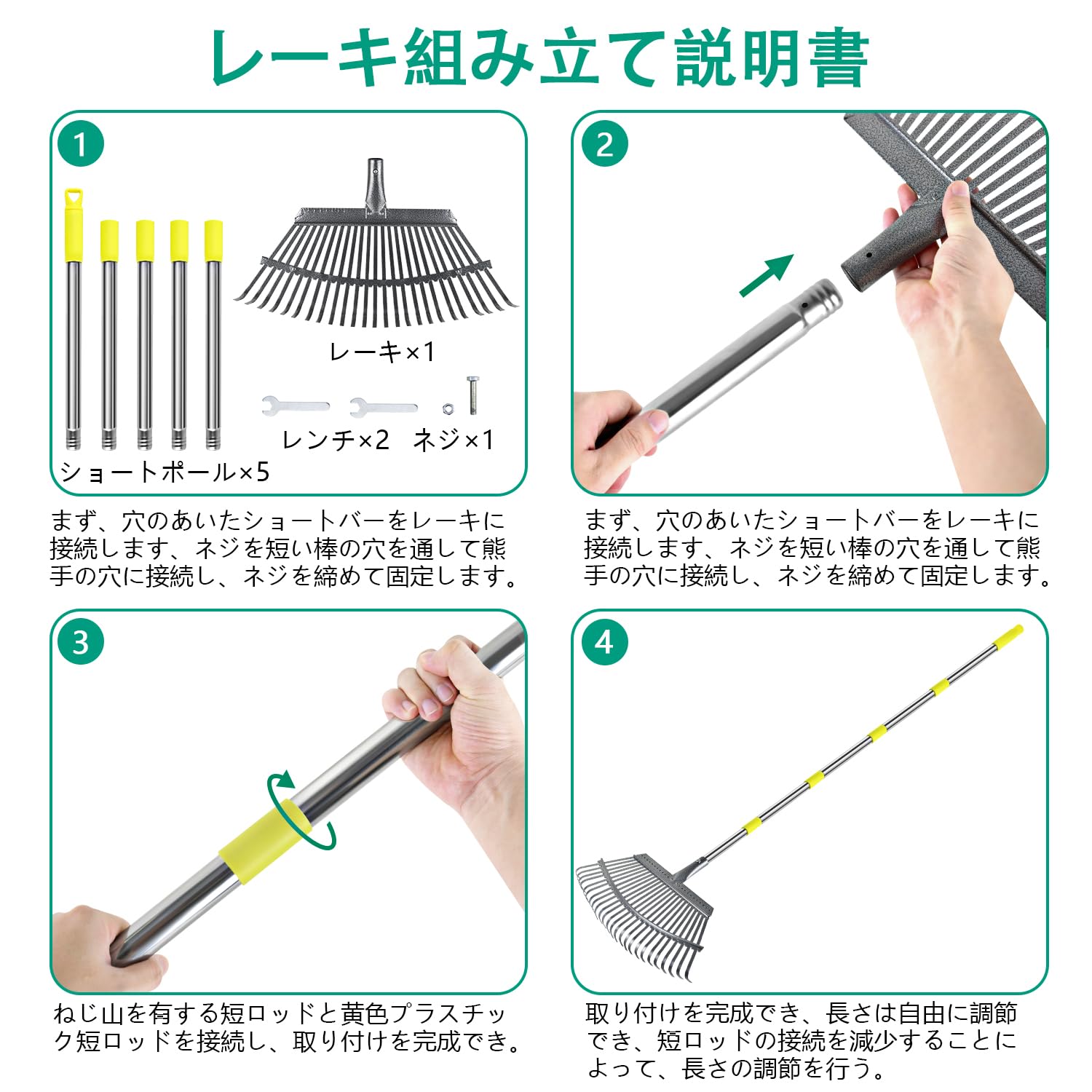 レーキ組み立て説明書

1

レーキ×1

レンチ×2　ネジ×1

ショートポール×5

まず、穴のあいたショートバーをレーキに接続します、ネジを短い棒の穴を通して熊手の穴に接続し、ネジを締めて固定します。

2

まず、穴のあいたショートバーをレーキに接続します、ネジを短い棒の穴を通して熊手の穴に接続し、ネジを締めて固定します。

3

ねじ山を有する短ロッドと黄色プラスチック短ロッドを接続し、取り付けを完成でき。

4

取り付けを完成でき、長さは自由に調節でき、短ロッドの接続を減少することによって、長さの調節を行う。