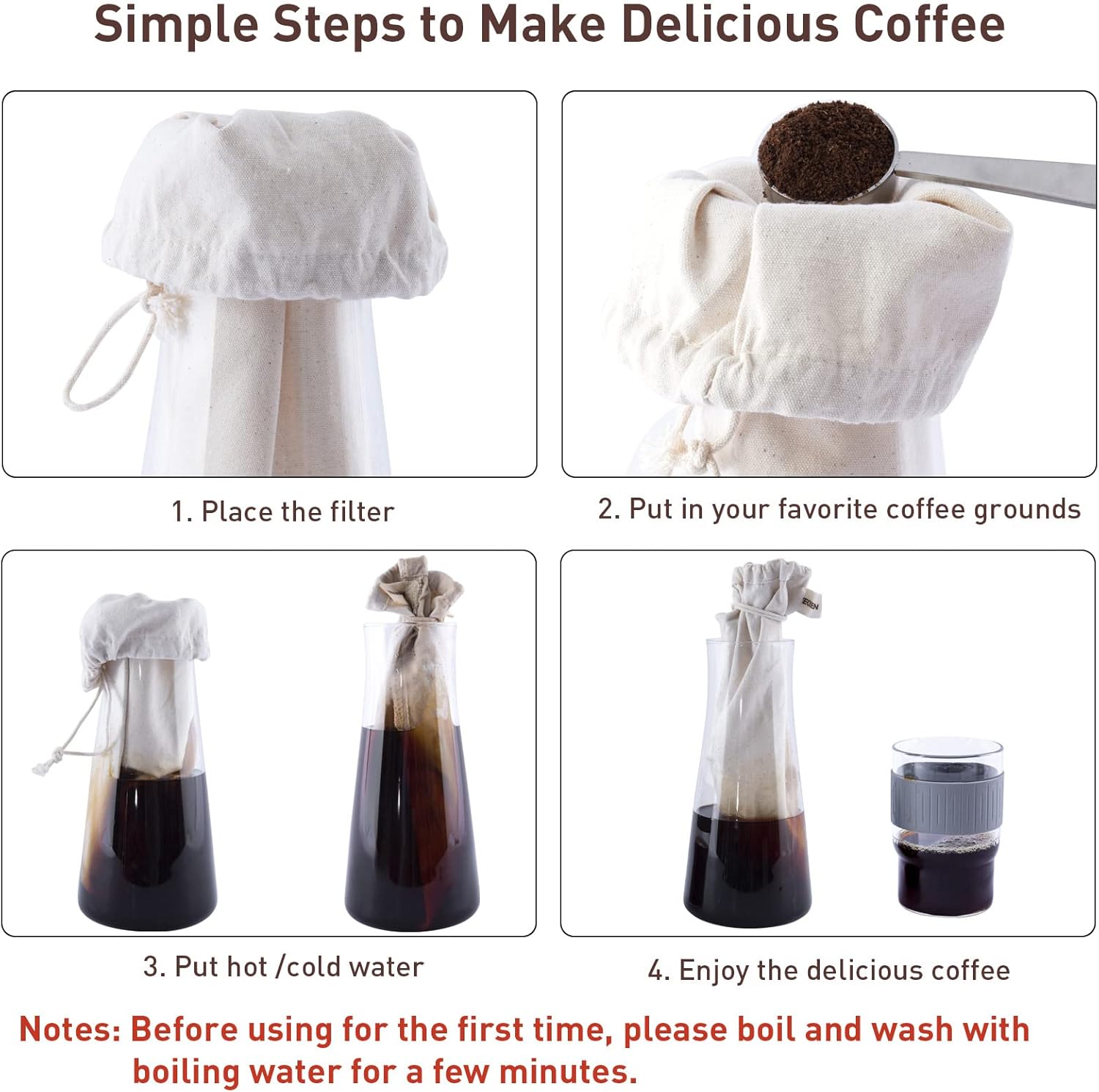 Simple Steps to Make Delicious Coffee

1. Place the filter

2. Put in your favorite coffee grounds

3. Put hot /cold water

4. Enjoy the delicious coffee

Notes: Before using for the first time, please boil and wash with boiling water for a few minutes.