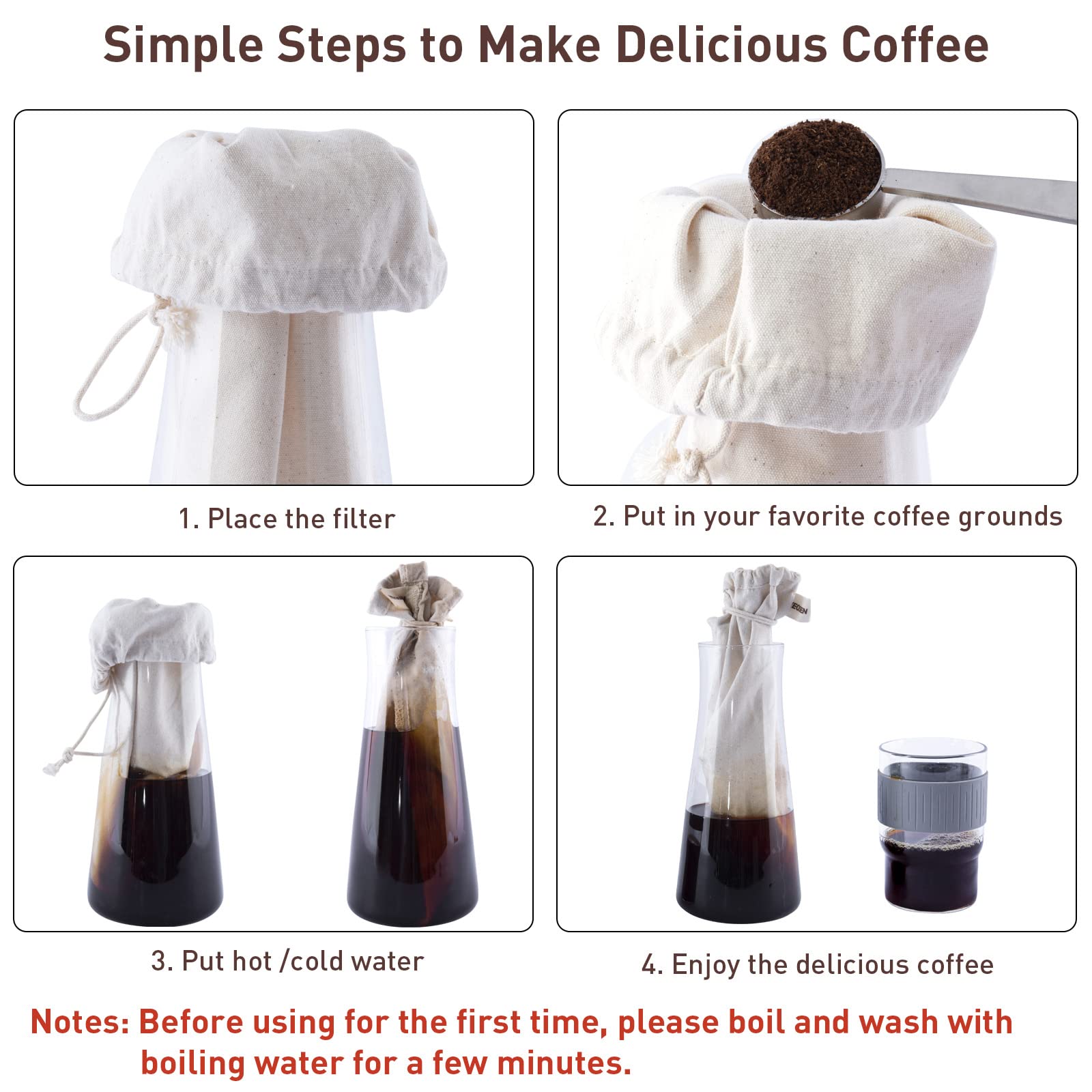 Simple Steps to Make Delicious Coffee

1. Place the filter

2. Put in your favorite coffee grounds

3. Put hot /cold water

4. Enjoy the delicious coffee

Notes: Before using for the first time, please boil and wash with boiling water for a few minutes.