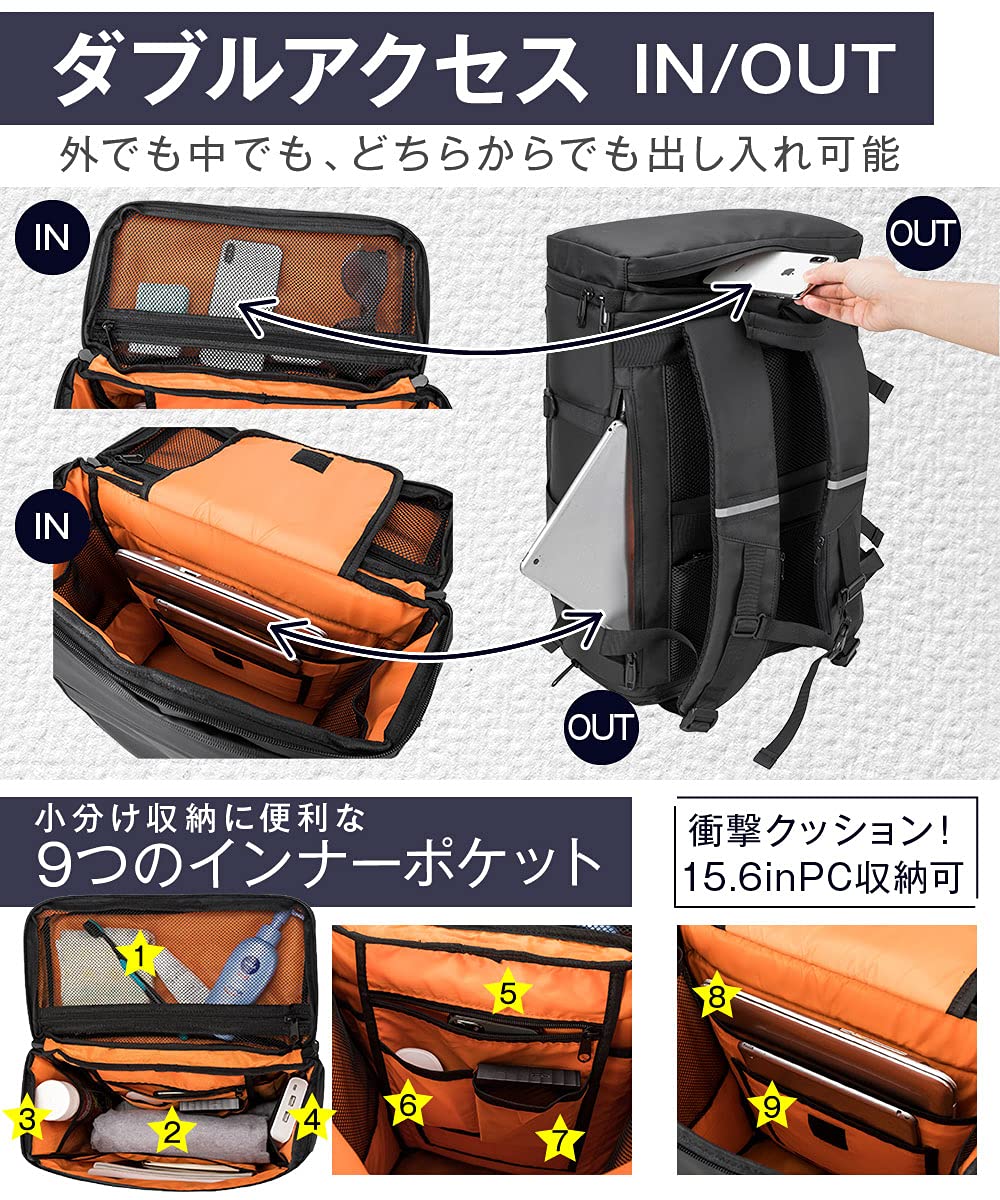 ダブルアクセス IN/OUT

外でも中でも、どちらからでも出し入れ可能

IN

OUT

IN

OUT

小分け収納に便利な

9つのインナーポケット

衝撃クッション！
15.6inPC収納可

1

2

3

4

5

6

7

8

9