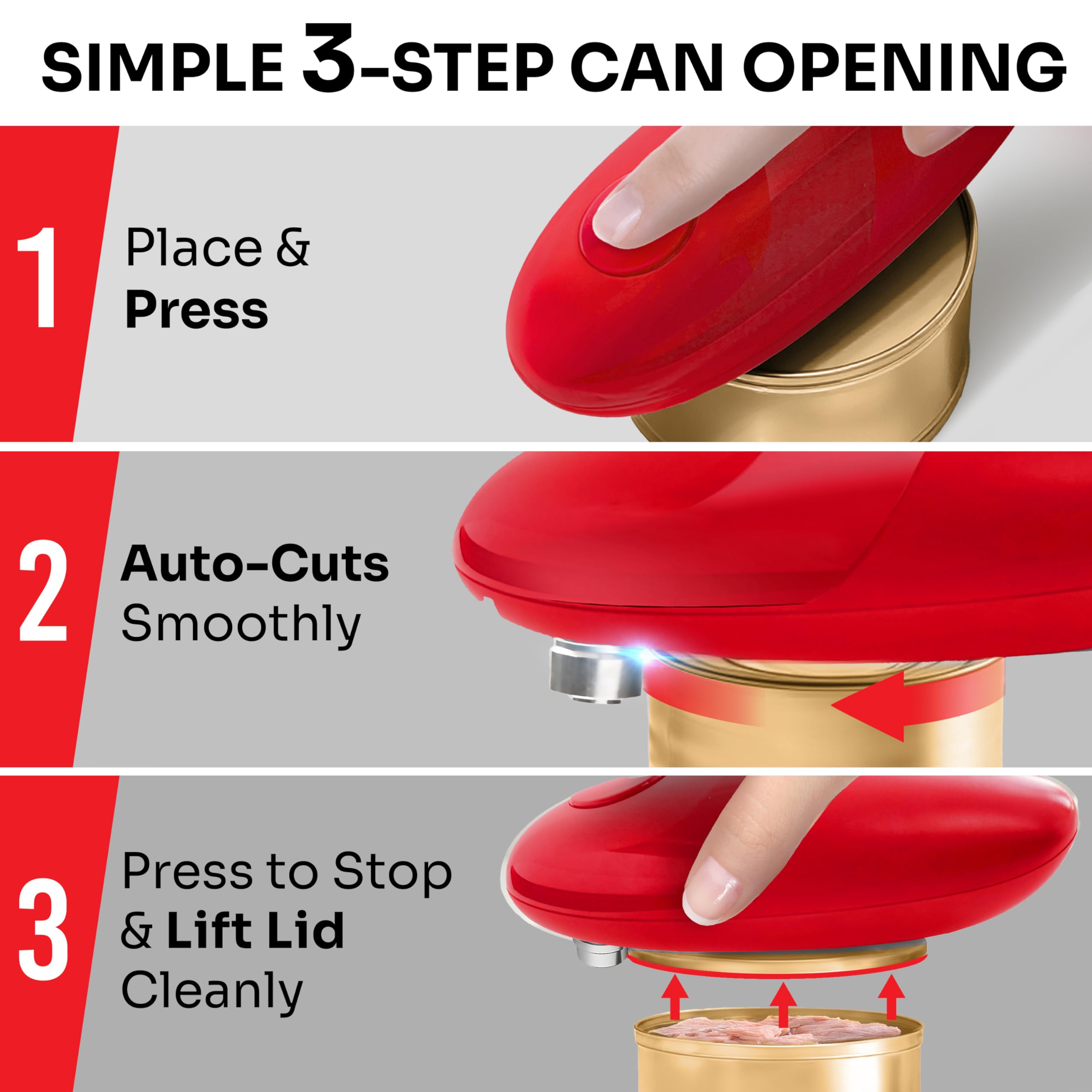 SIMPLE 3-STEP CAN OPENING

1
Place & Press

2
Auto-Cuts Smoothly

3
Press to Stop & Lift Lid Cleanly