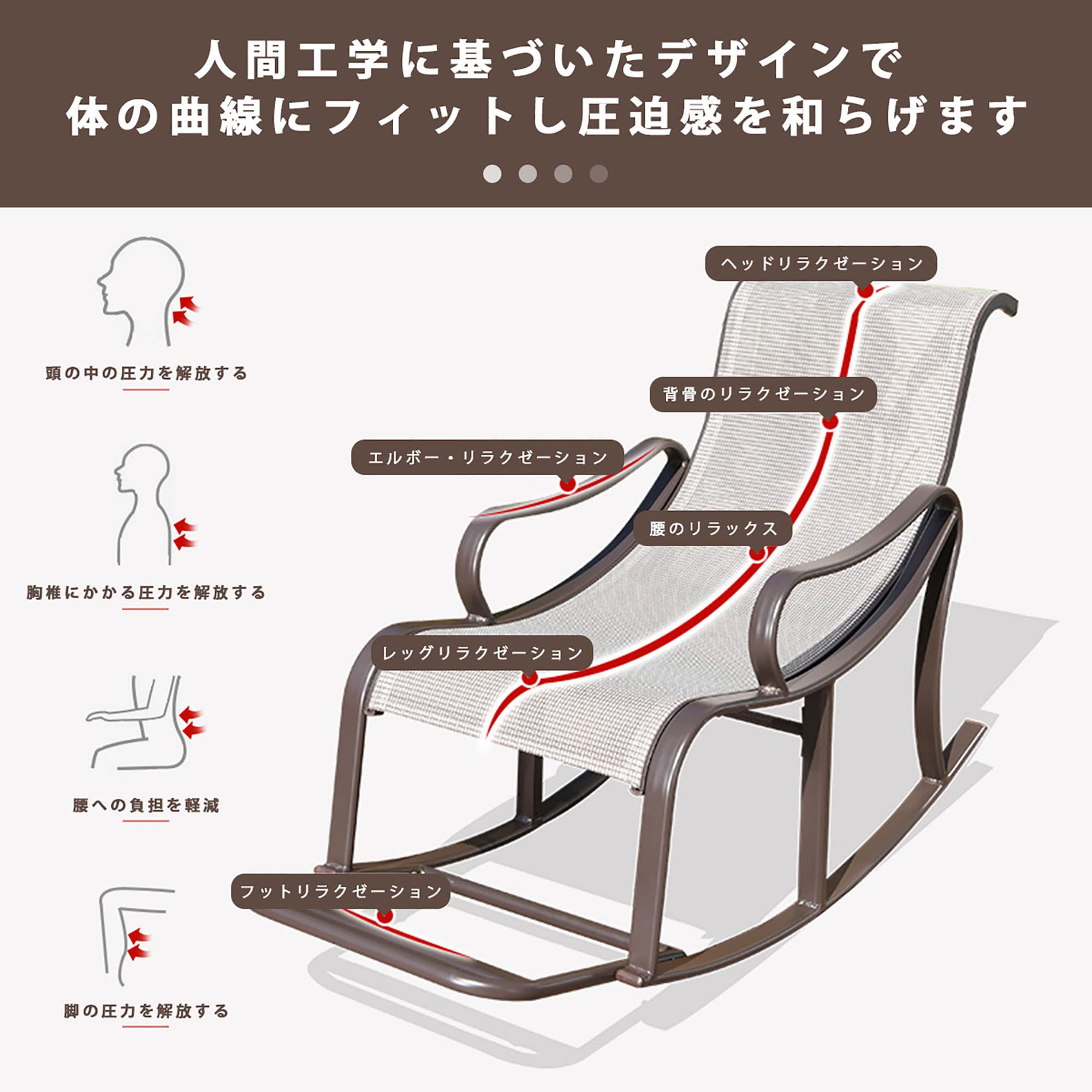 人間工学に基づいたデザインで
体の曲線にフィットし圧迫感を和らげます

頭の中の圧力を解放する

胸椎にかかる圧力を解放する

腰への負担を軽減

脚の圧力を解放する

ヘッドリラクゼーション

背骨のリラクゼーション

エルボー・リラクゼーション

腰のリラックス

レッグリラクゼーション

フットリラクゼーション