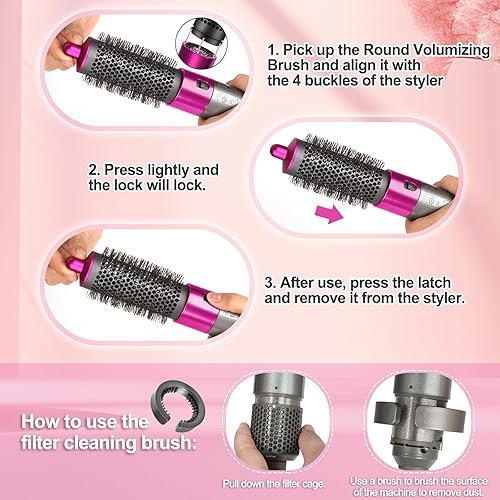 1. Pick up the Round Volumizing Brush and align it with the 4 buckles of the styler

2. Press lightly and the lock will lock.

3. After use, press the latch and remove it from the styler.

How to use the filter cleaning brush:

Pull down the filter cage.

Use a brush to brush the surface of the machine to remove dust.