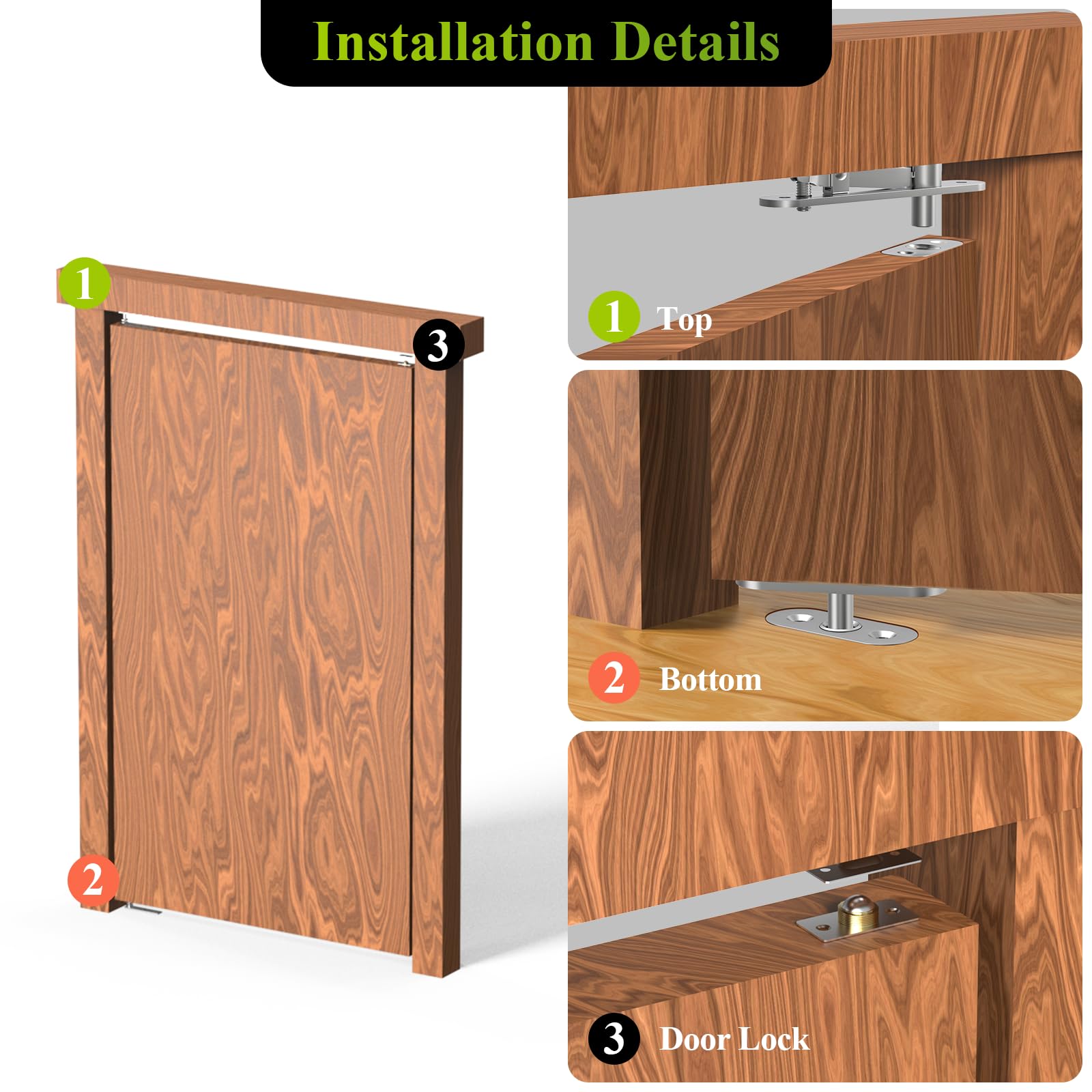 Installation Details

1

3

2

1 Top

2 Bottom

3 Door Lock