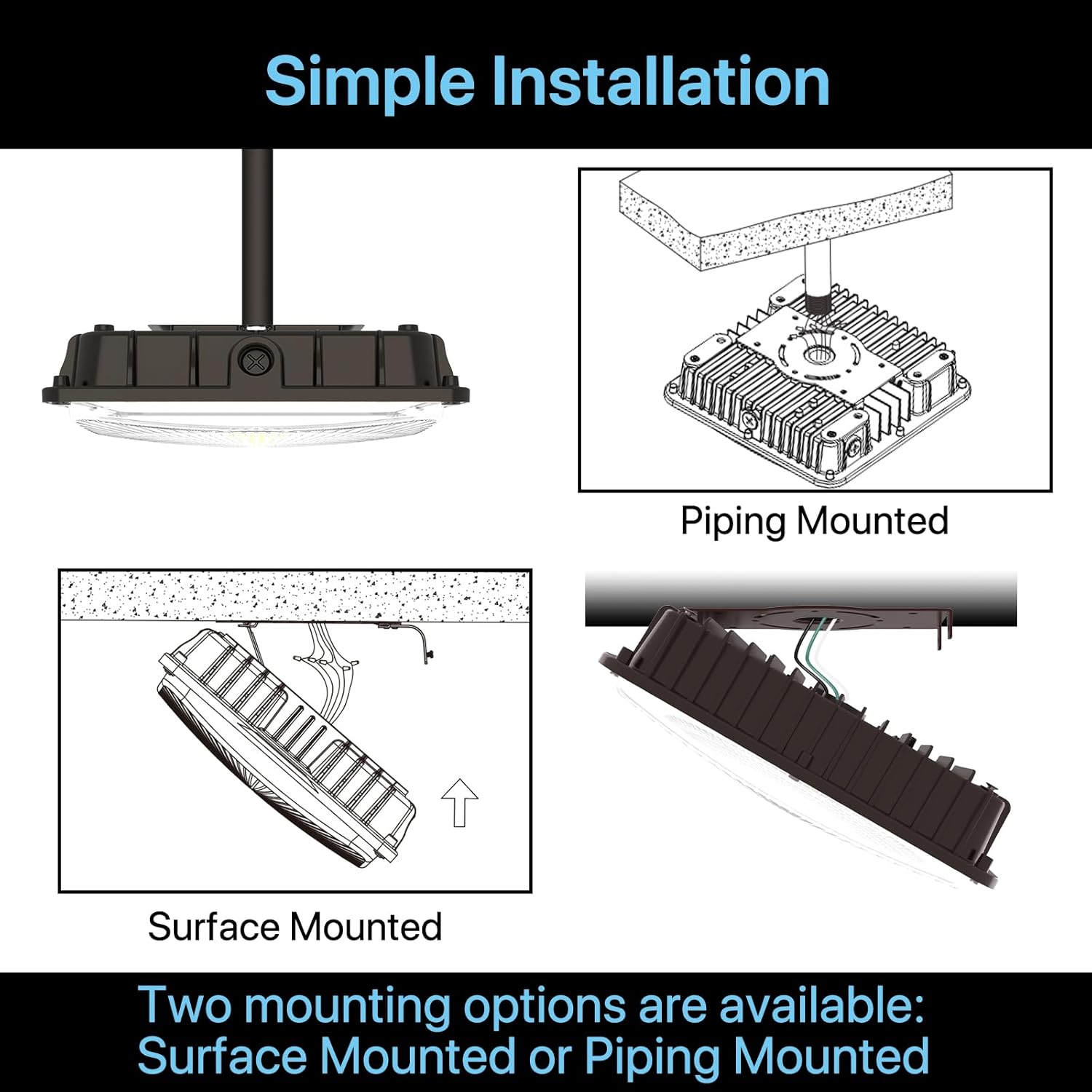 Simple Installation

Piping Mounted

Surface Mounted

Two mounting options are available:
Surface Mounted or Piping Mounted