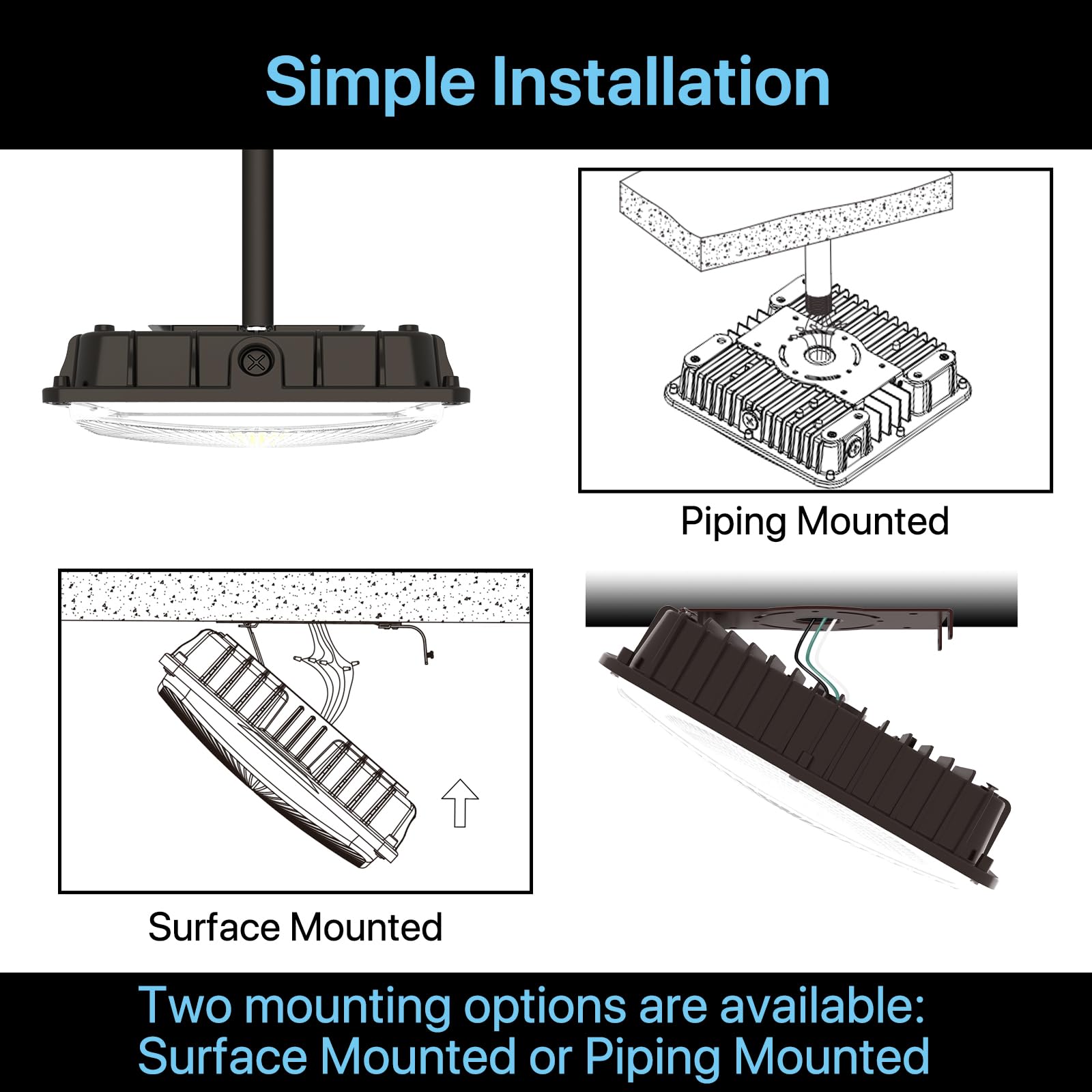 Simple Installation

Piping Mounted

Surface Mounted

Two mounting options are available: Surface Mounted or Piping Mounted