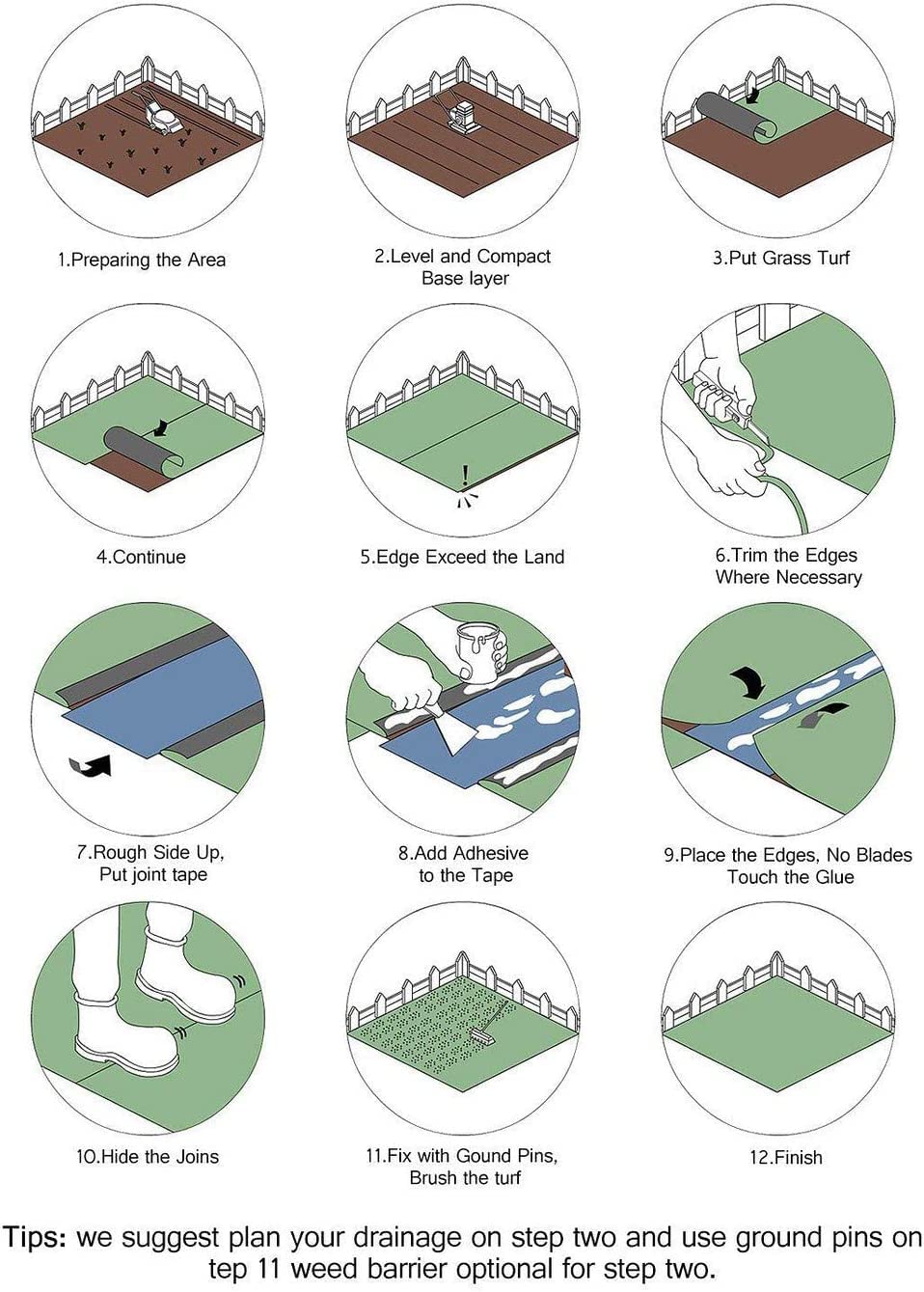 1.Preparing the Area

2.Level and Compact Base layer

3.Put Grass Turf

4.Continue

5.Edge Exceed the Land

6.Trim the Edges Where Necessary

7.Rough Side Up, Put joint tape

8.Add Adhesive to the Tape

9.Place the Edges, No Blades Touch the Glue

10.Hide the Joins

11.Fix with Gound Pins, Brush the turf

12.Finish

Tips: we suggest plan your drainage on step two and use ground pins on tep 11 weed barrier optional for step two.