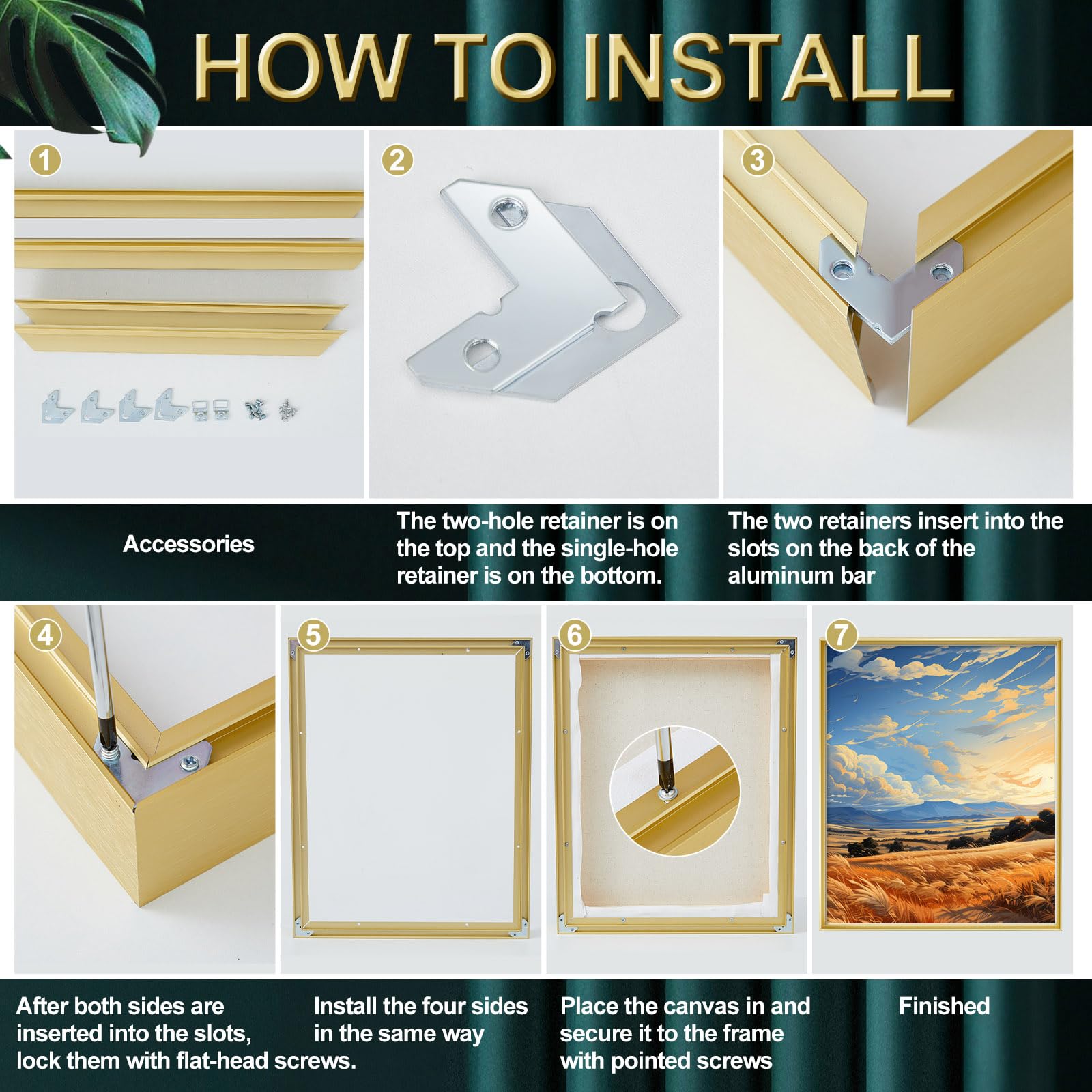 HOW TO INSTALL

1

2

3

Accessories

The two-hole retainer is on the top and the single-hole retainer is on the bottom.

The two retainers insert into the slots on the back of the aluminum bar

4

5

6

7

After both sides are inserted into the slots, lock them with flat-head screws.

Install the four sides in the same way

Place the canvas in and secure it to the frame with pointed screws

Finished