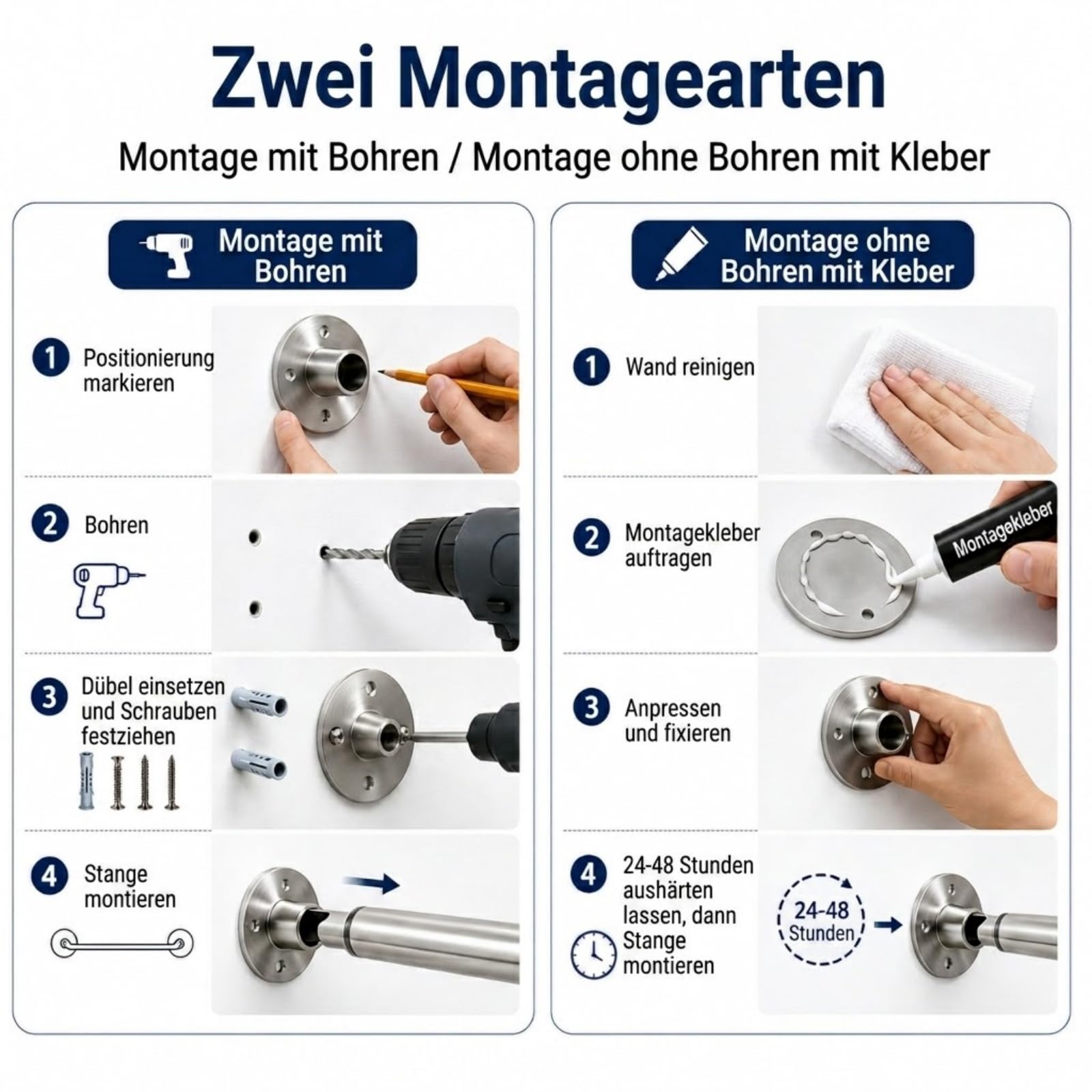 Zwei Montagearten

Montage mit Bohren / Montage ohne Bohren mit Kleber

Montage mit Bohren

1 Positionierung markieren

2 Bohren

3 Dübel einsetzen und Schrauben festziehen

4 Stange montieren

Montage ohne Bohren mit Kleber

1 Wand reinigen

2 Montagekleber auftragen

Montagekleber

3 Anpressen und fixieren

4 24-48 Stunden aushärten lassen, dann Stange montieren

24-48 Stunden