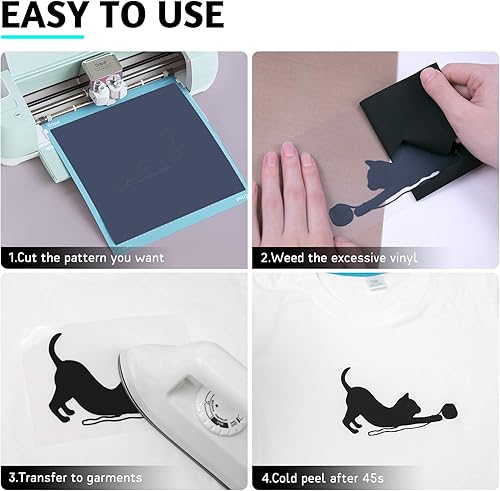 EASY TO USE

1.Cut the pattern you want

2.Weed the excessive vinyl

3.Transfer to garments

4.Cold peel after 45s