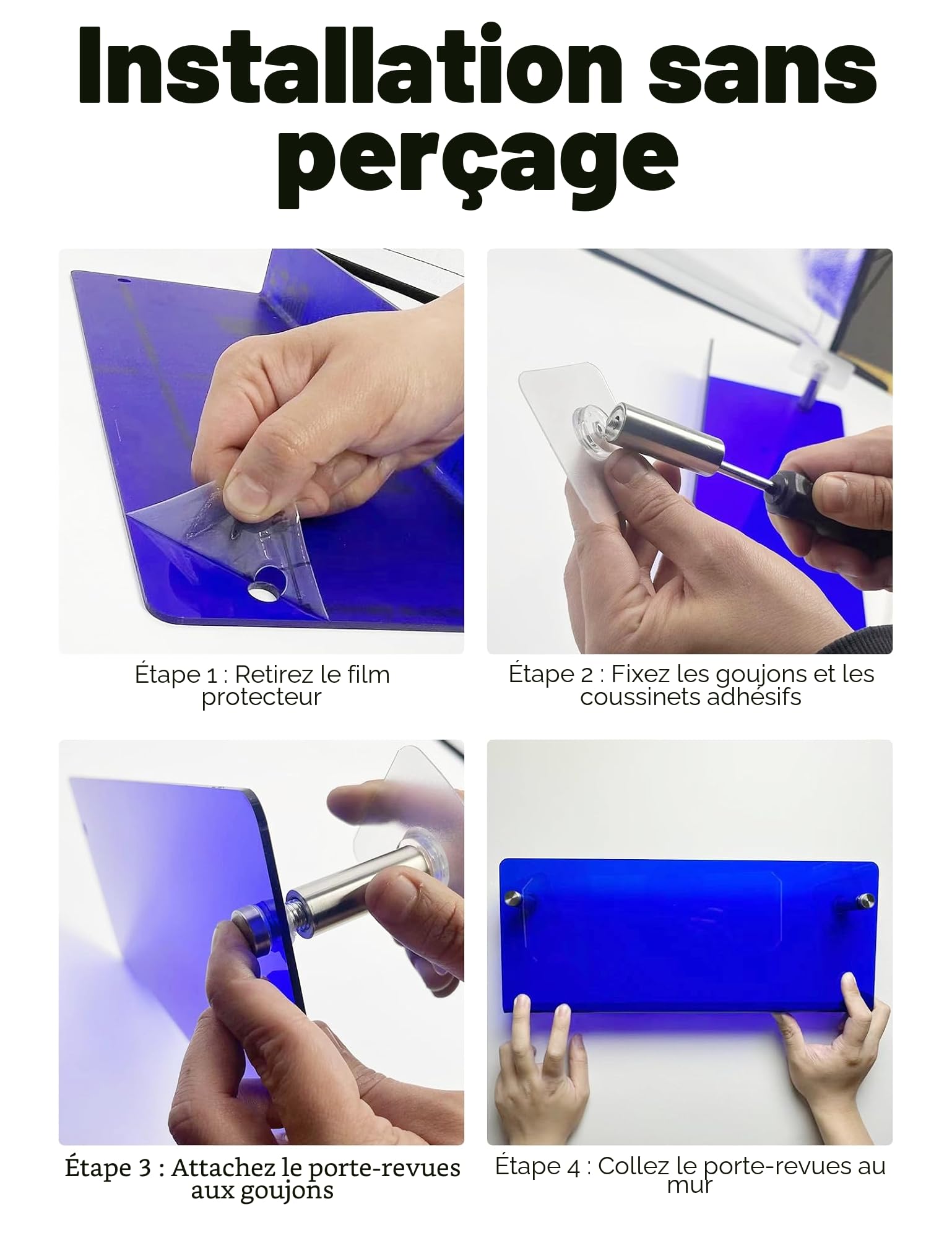 Installation sans perçage

Étape 1 : Retirez le film protecteur

Étape 2 : Fixez les goujons et les coussinets adhésifs

Étape 3 : Attachez le porte-revues aux goujons

Étape 4 : Collez le porte-revues au mur