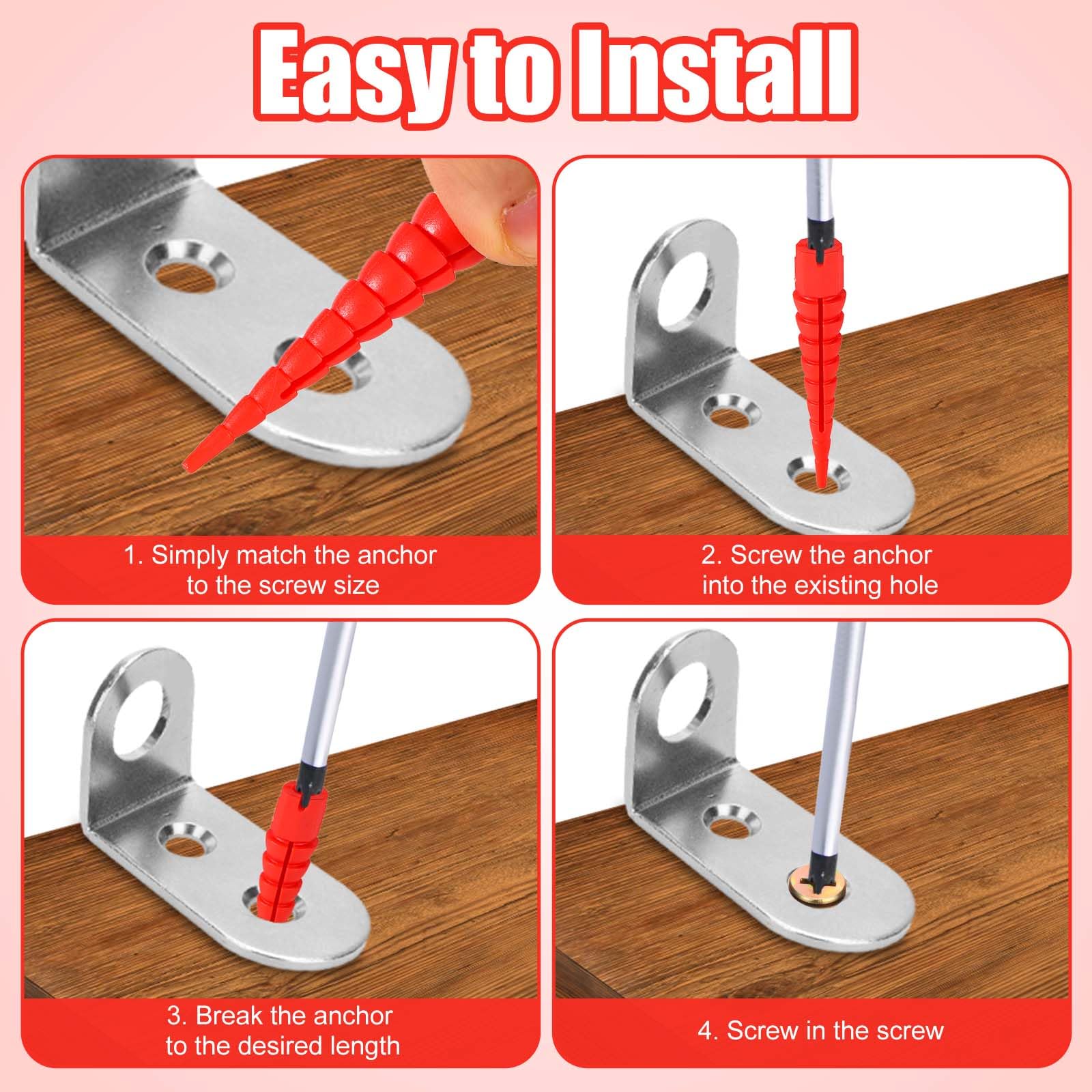 Easy to Install

1. Simply match the anchor to the screw size

2. Screw the anchor into the existing hole

3. Break the anchor to the desired length

4. Screw in the screw