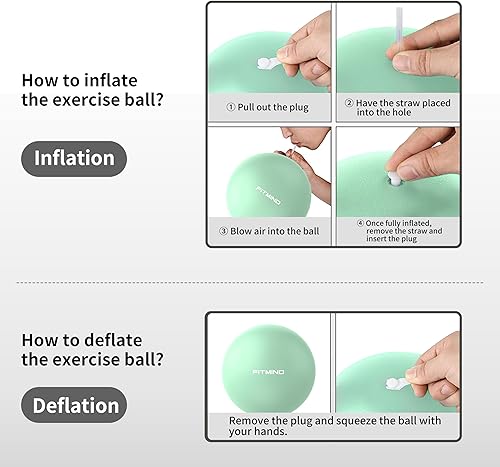 How to inflate the exercise ball?

Inflation

① Pull out the plug

② Have the straw placed into the hole

FITMIND

③ Blow air into the ball

④ Once fully inflated, remove the straw and insert the plug

How to deflate the exercise ball?

Deflation

FITMIND

Remove the plug and squeeze the ball with your hands.