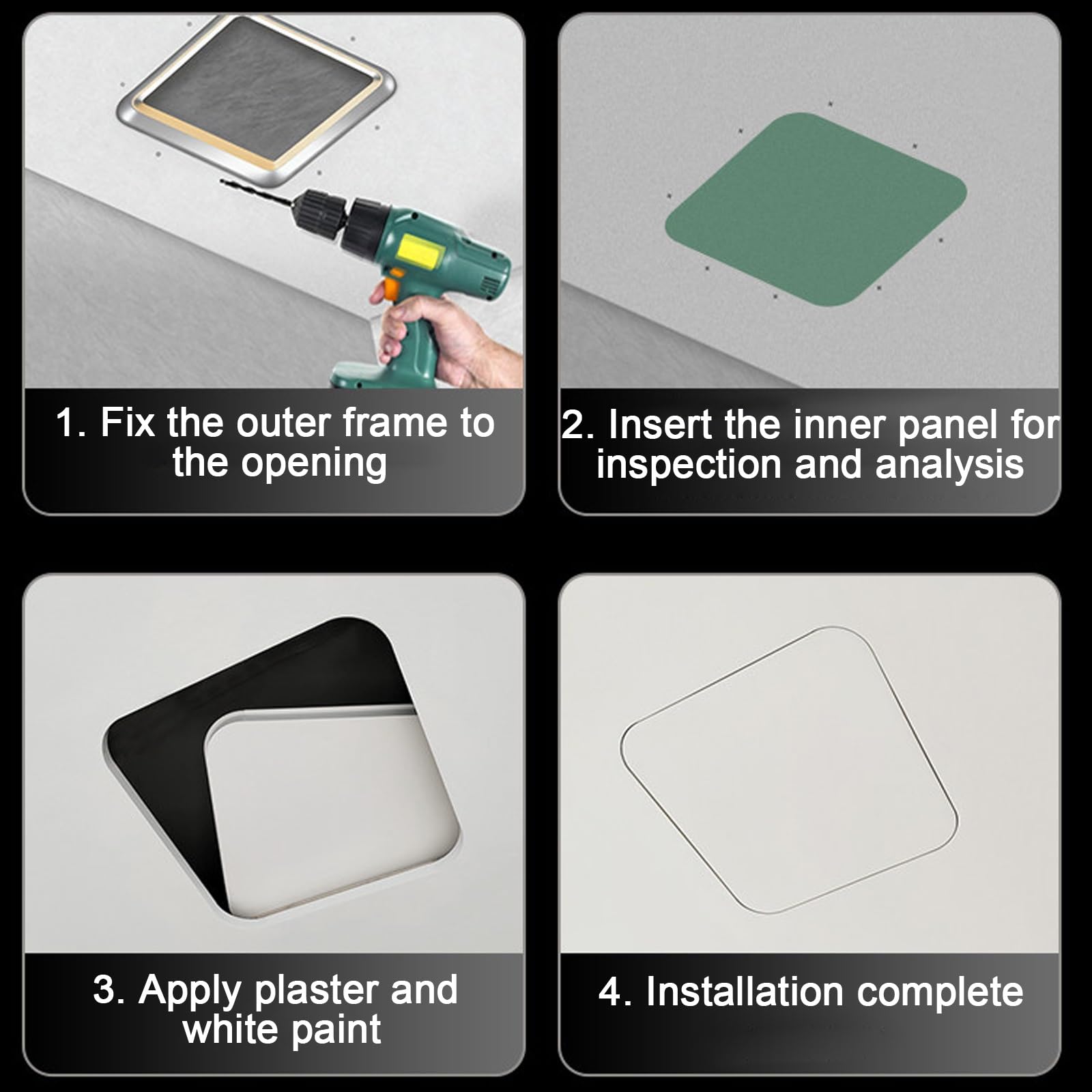 1. Fix the outer frame to the opening

2. Insert the inner panel for inspection and analysis

3. Apply plaster and white paint

4. Installation complete