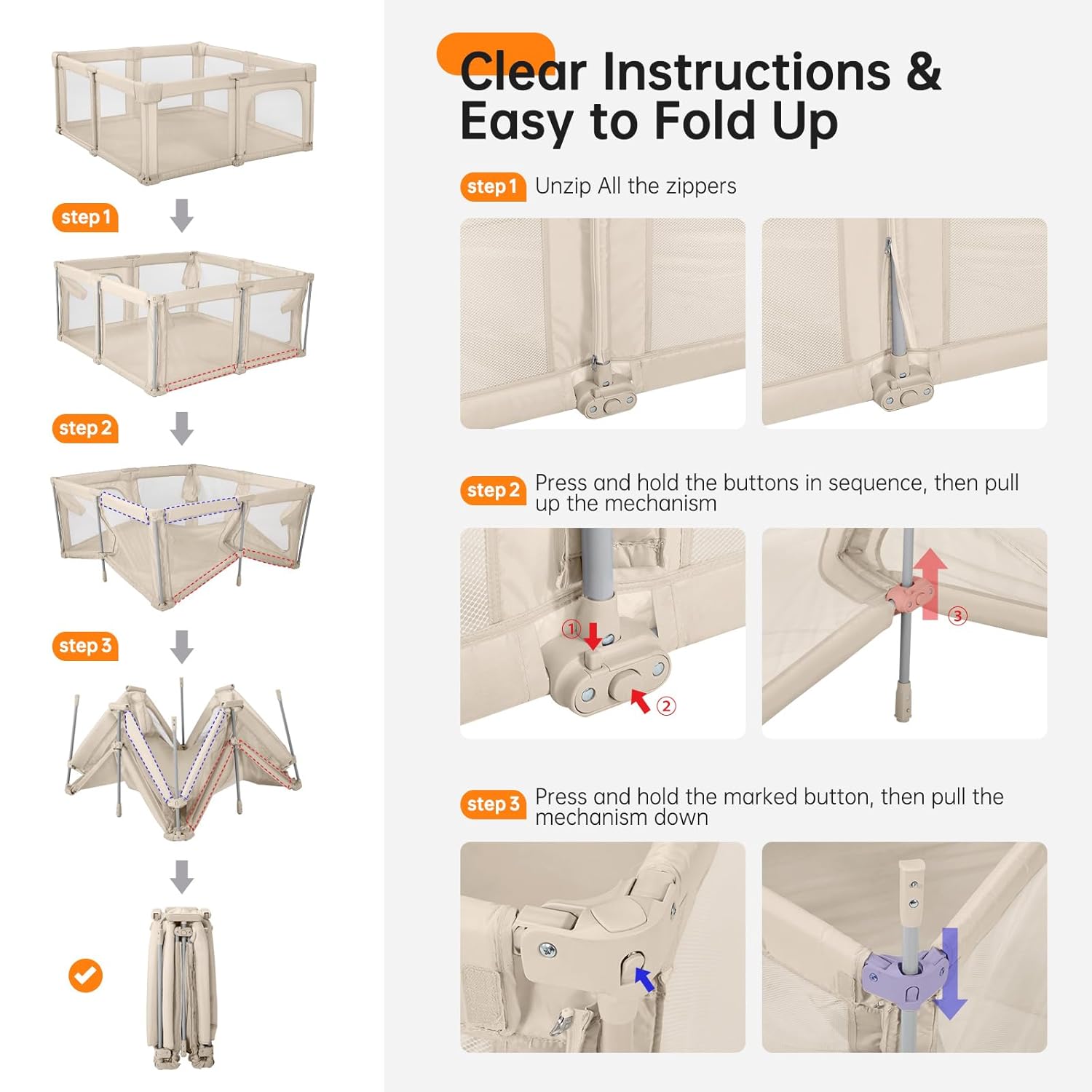 step 1

step 2

step 3

Clear Instructions & Easy to Fold Up

step 1 Unzip All the zippers

step 2 Press and hold the buttons in sequence, then pull up the mechanism

①

②

③

step 3 Press and hold the marked button, then pull the mechanism down