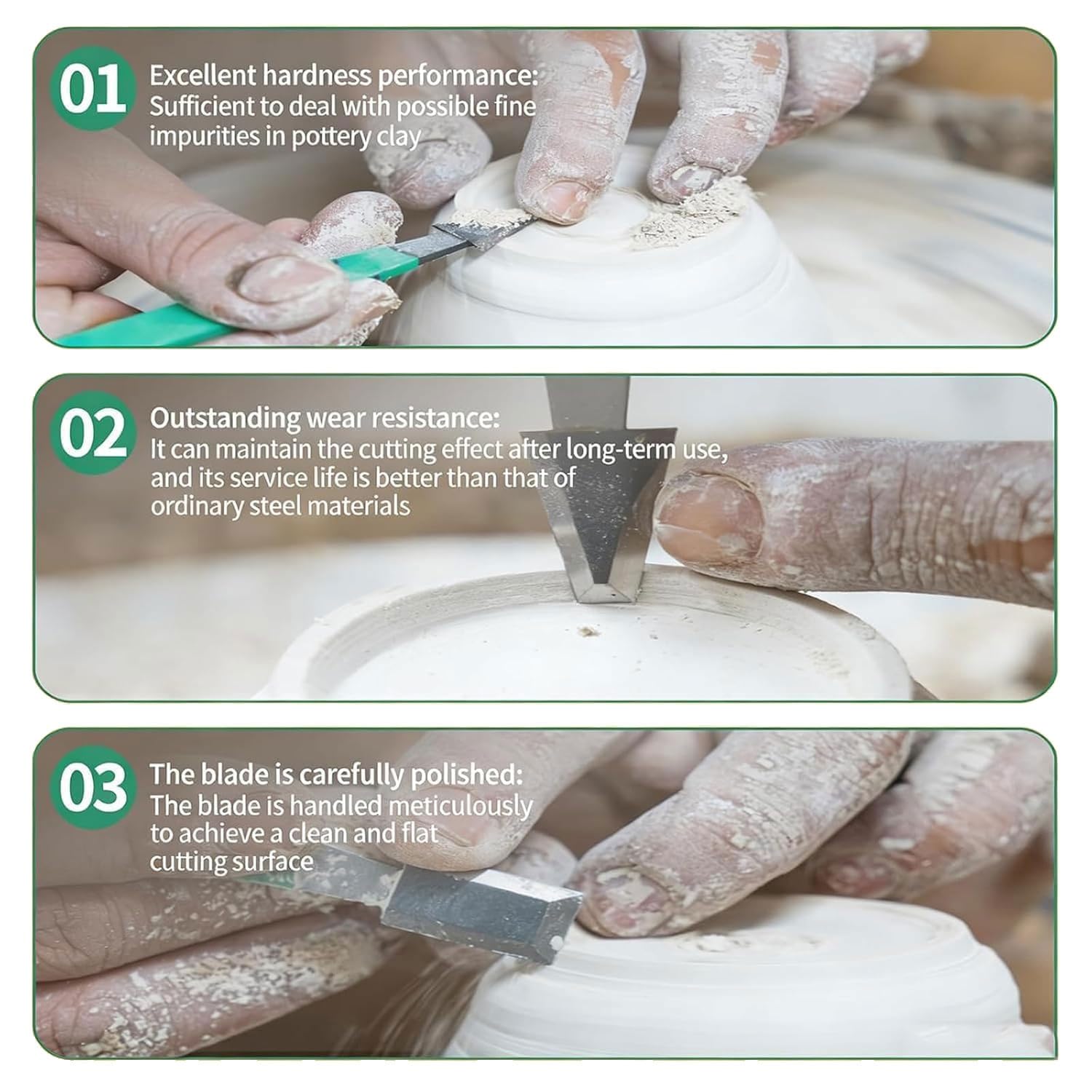 01
Excellent hardness performance:
Sufficient to deal with possible fine impurities in pottery clay

02
Outstanding wear resistance:
It can maintain the cutting effect after long-term use, and its service life is better than that of ordinary steel materials

03
The blade is carefully polished:
The blade is handled meticulously to achieve a clean and flat cutting surface