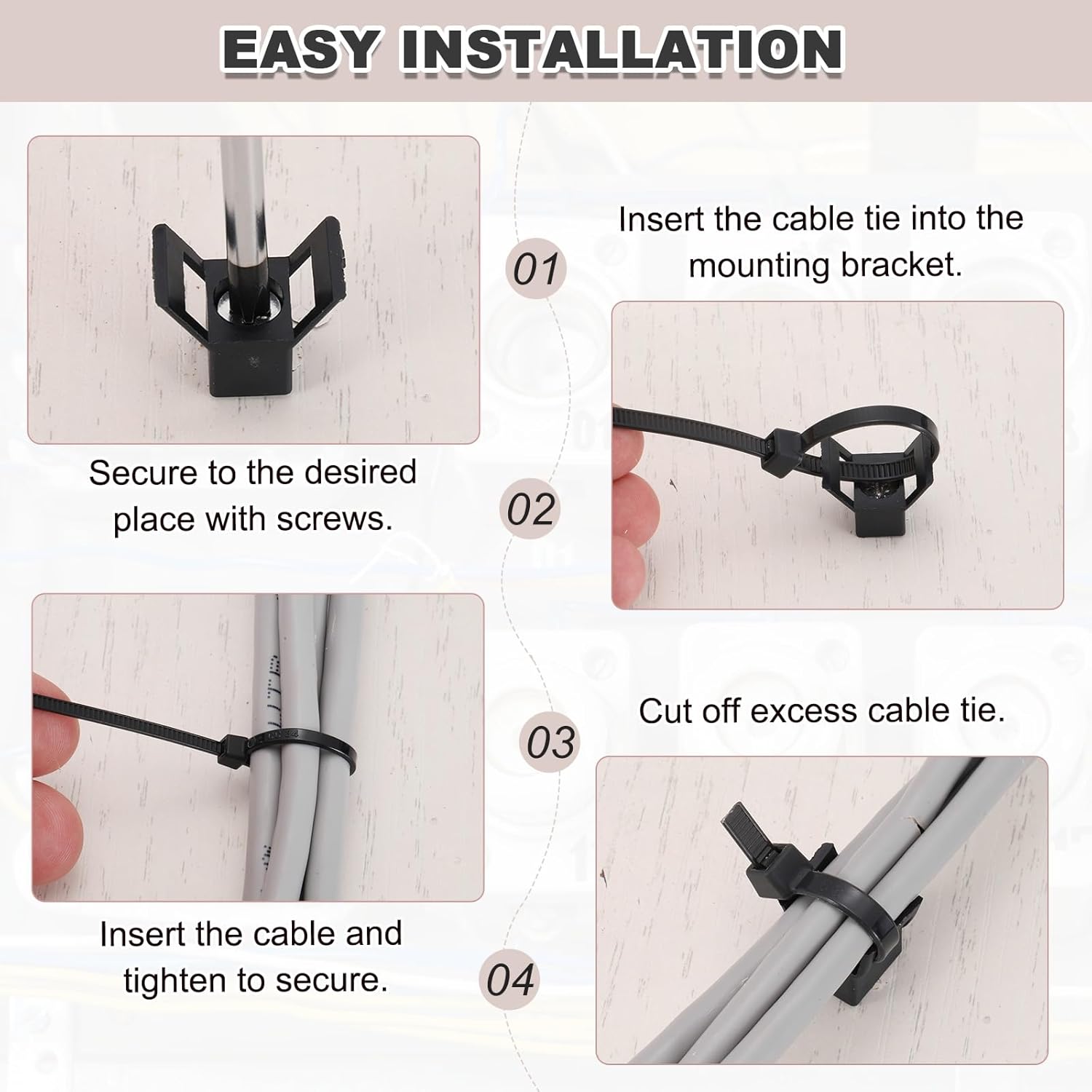 EASY INSTALLATION

01

Secure to the desired place with screws.

Insert the cable tie into the mounting bracket.

02

03

Insert the cable and tighten to secure.

Cut off excess cable tie.

04