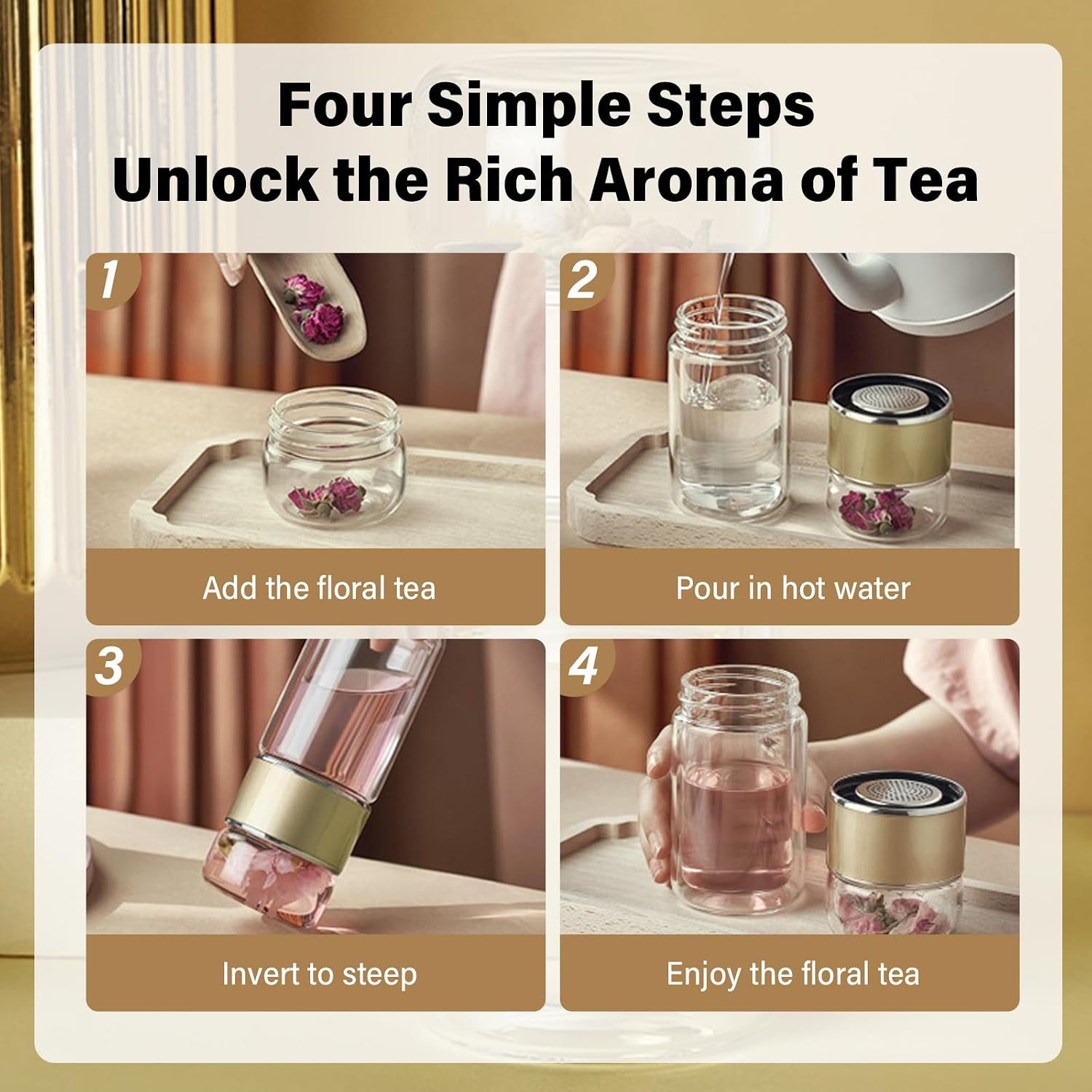 Four Simple Steps
Unlock the Rich Aroma of Tea

1
Add the floral tea

2
Pour in hot water

3
Invert to steep

4
Enjoy the floral tea