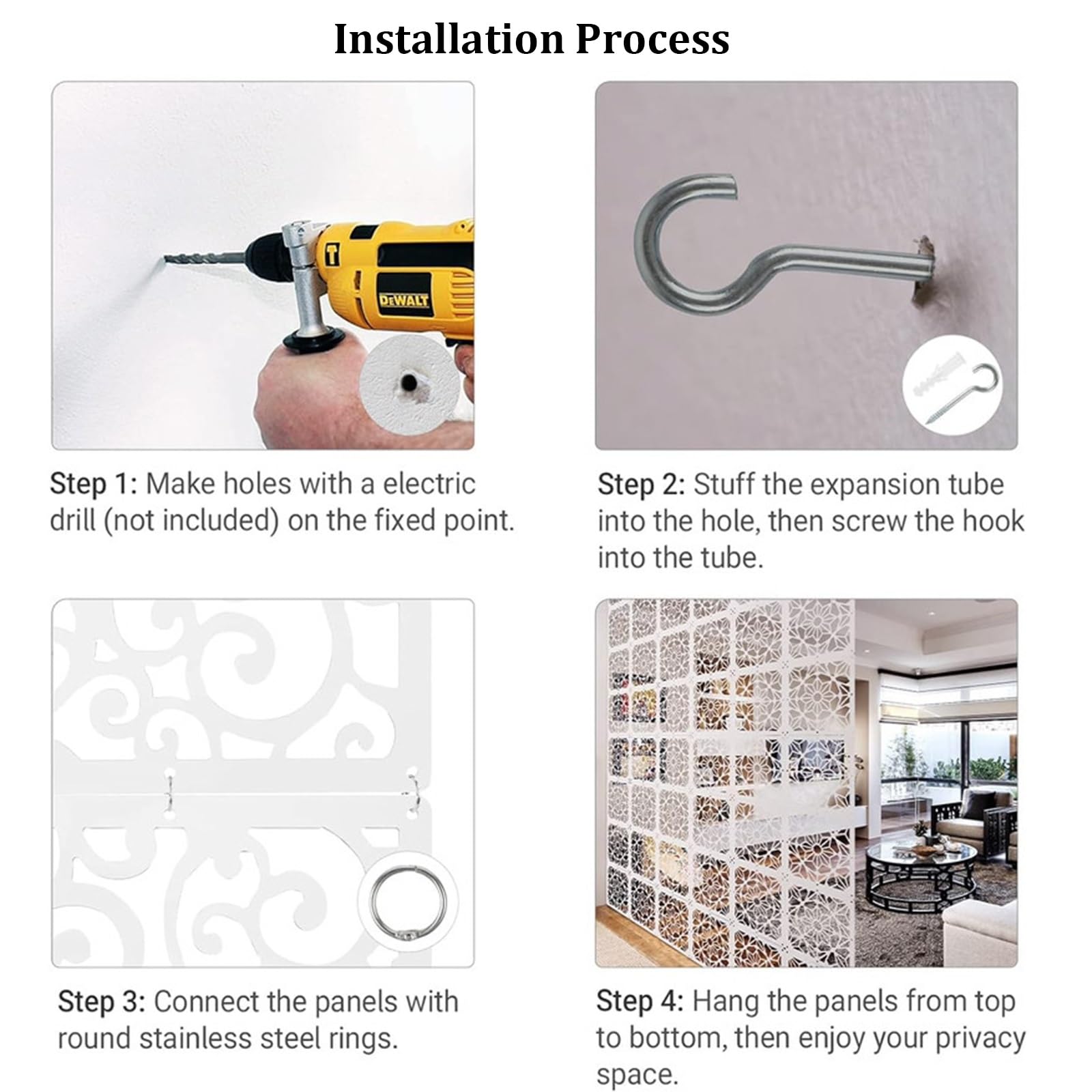 Installation Process

DEWALT

Step 1: Make holes with a electric drill (not included) on the fixed point.

Step 2: Stuff the expansion tube into the hole, then screw the hook into the tube.

Step 3: Connect the panels with round stainless steel rings.

Step 4: Hang the panels from top to bottom, then enjoy your privacy space.